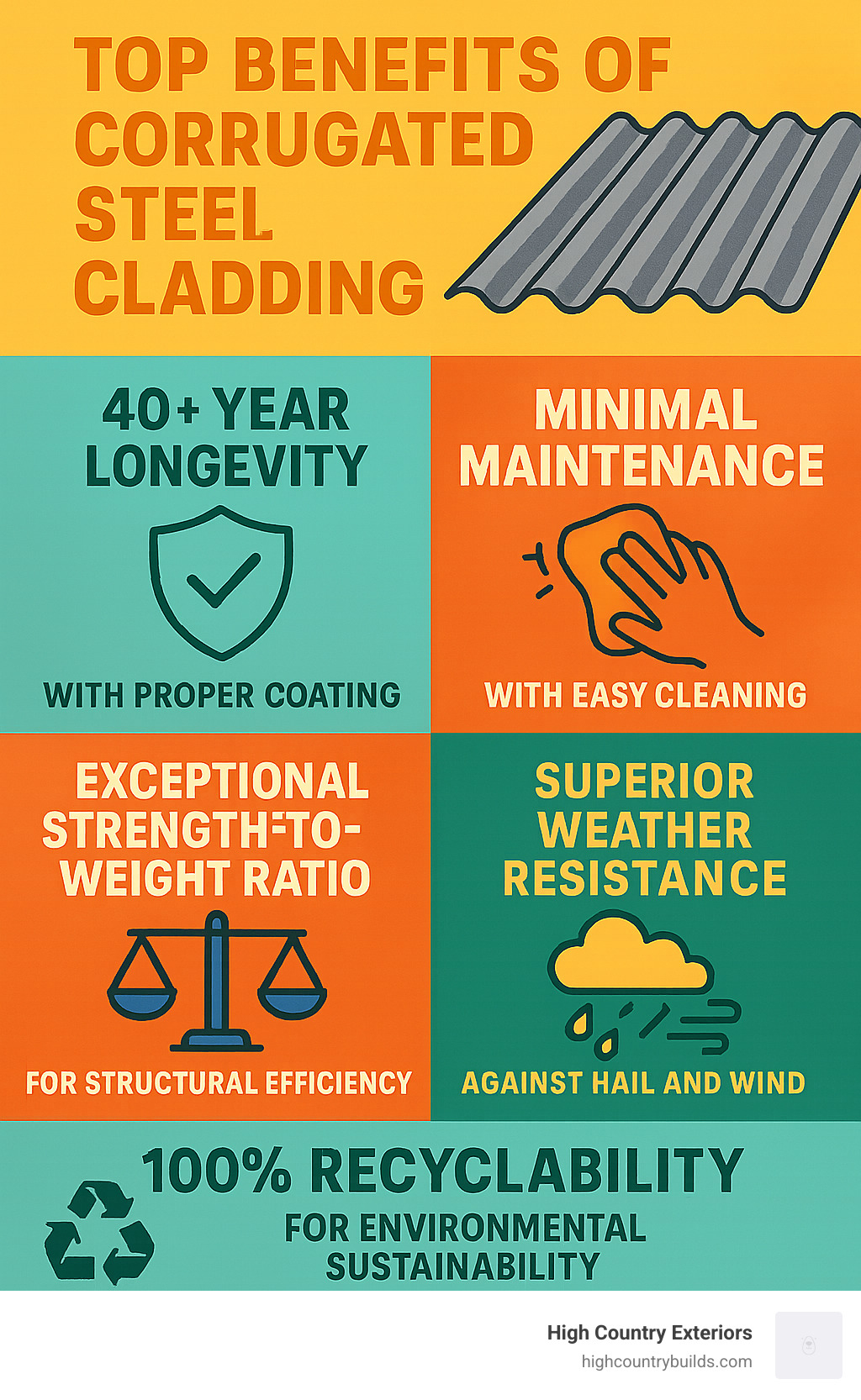 TOP BENEFITS OF CORRUGATED STEEL CLADDING

40+ YEAR LONGEVITY

WITH PROPER COATING

MINIMAL MAINTENANCE

WITH EASY CLEANING

EXCEPTIONAL STRENGTH-TO-WEIGHT RATIO

FOR STRUCTURAL EFFICIENCY

SUPERIOR WEATHER RESISTANCE

AGAINST HAIL AND WIND

100% RECYCLABILITY

FOR ENVIRONMENTAL SUSTAINABILITY

High Country Exteriors
highcountrybuilds.com