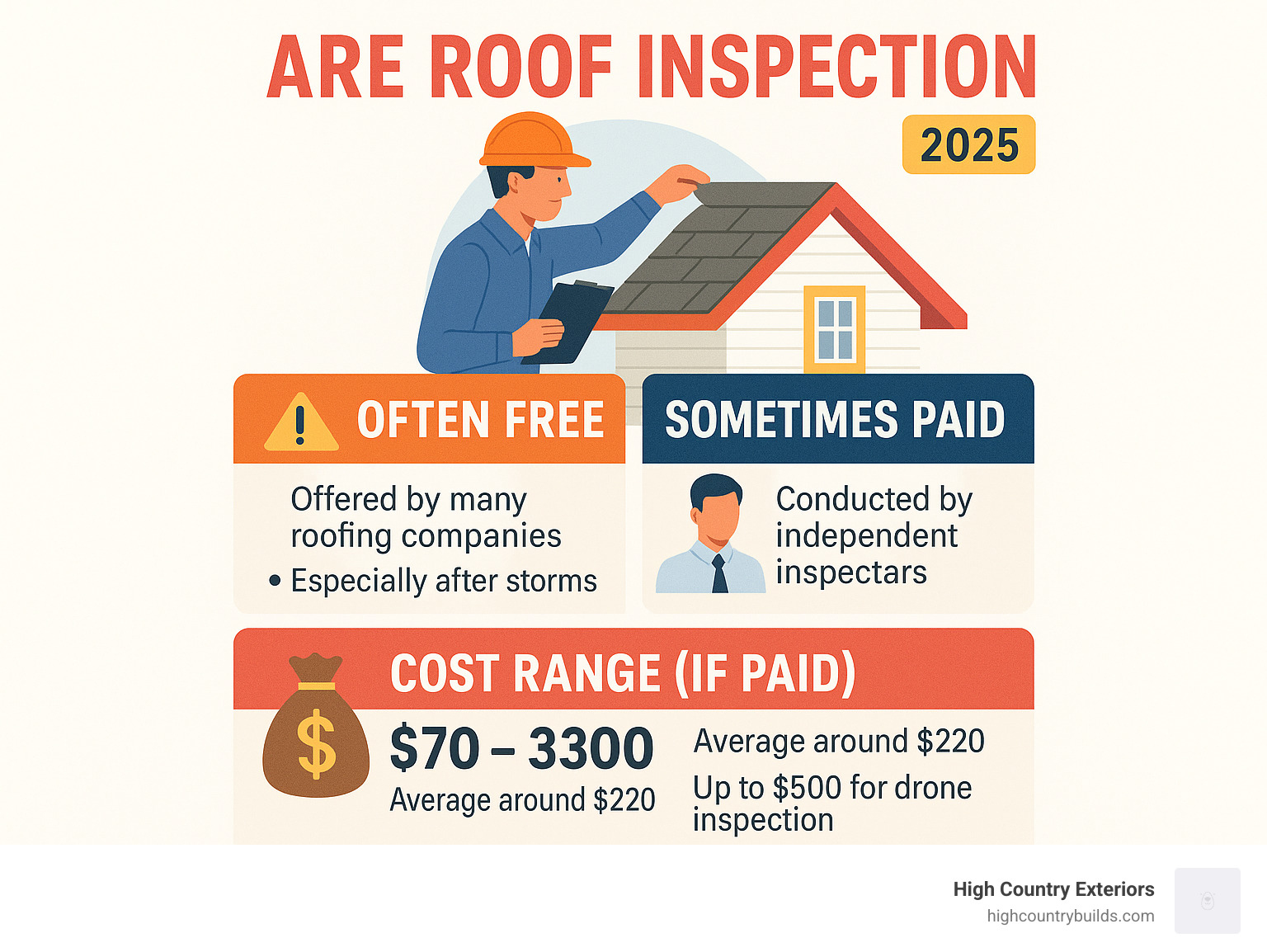 ARE ROOF INSPECTION

2025

OFTEN FREE

Offered by many roofing companies

• Especially after storms

SOMETIMES PAID

Conducted by independent inspectars

COST RANGE (IF PAID)

$70 – 3300

Average around $220

Average around $220

Up to $500 for drone inspection

High Country Exteriors
highcountrybuilds.com