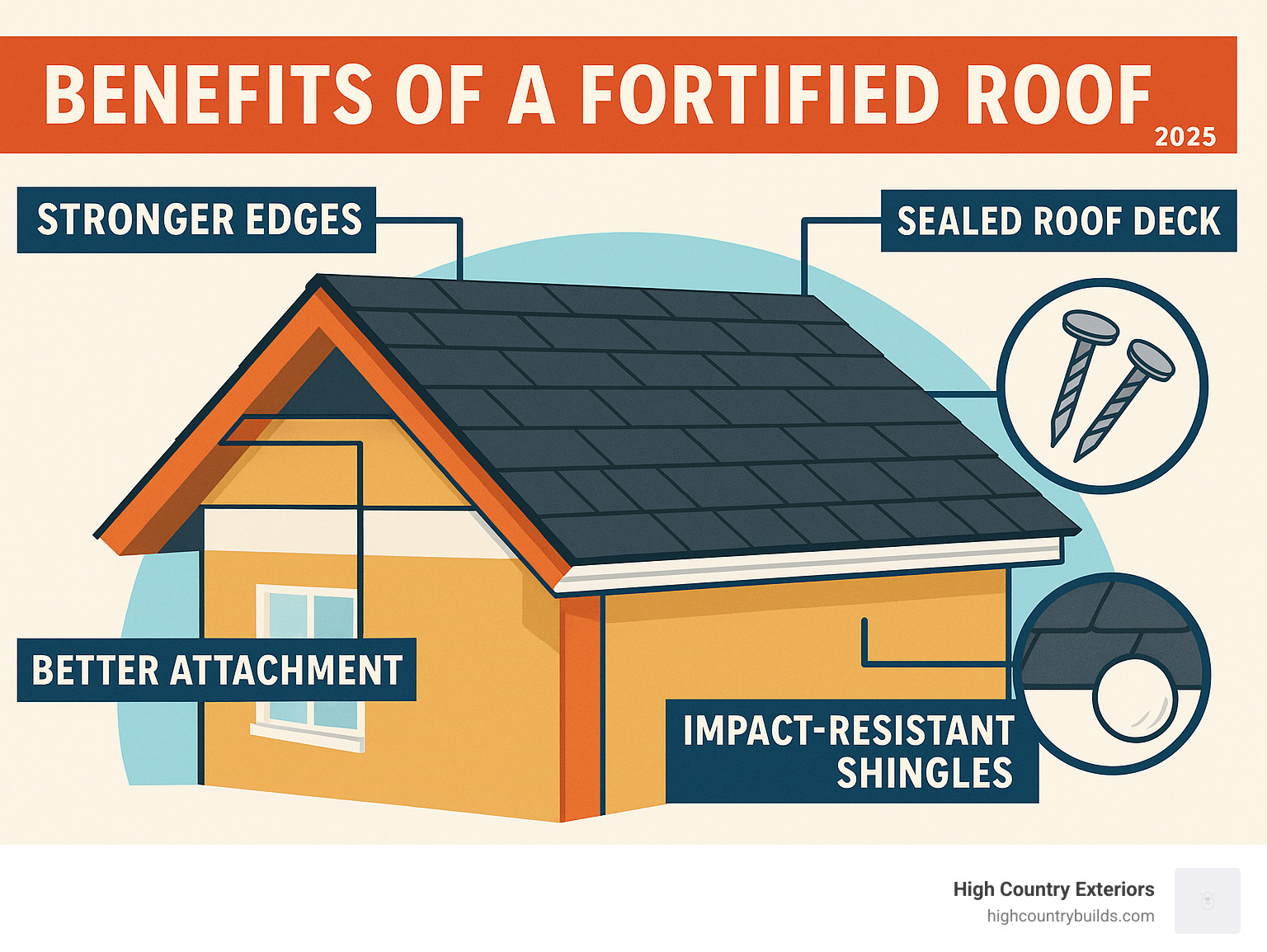 BENEFITS OF A FORTIFIED ROOF
2025

STRONGER EDGES

SEALED ROOF DECK

BETTER ATTACHMENT

IMPACT-RESISTANT SHINGLES

High Country Exteriors
highcountrybuilds.com