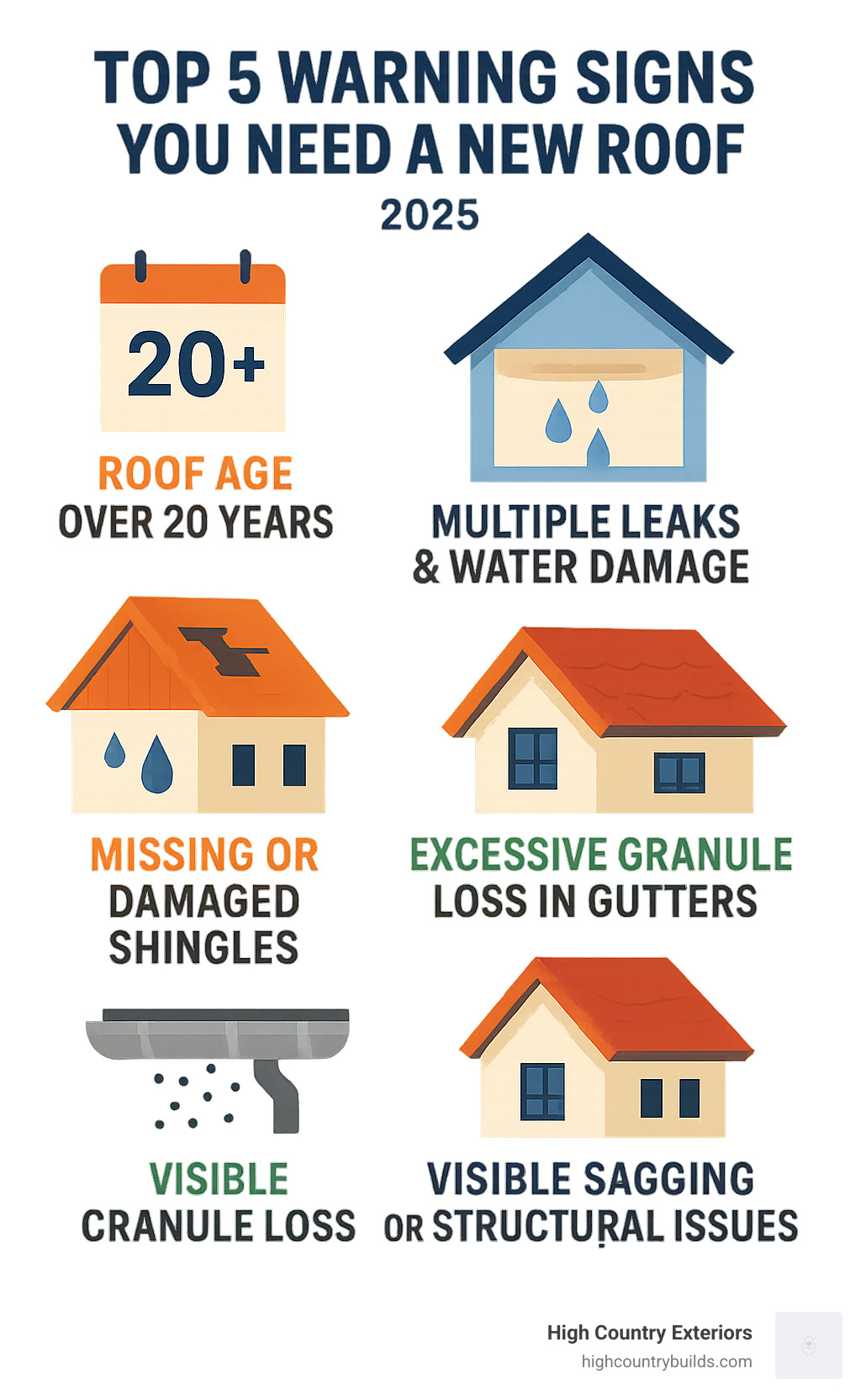 TOP 5 WARNING SIGNS YOU NEED A NEW ROOF

2025

20+

ROOF AGE
OVER 20 YEARS

MULTIPLE LEAKS
& WATER DAMAGE

MISSING OR
DAMAGED
SHINGLES

EXCESSIVE GRANULE
LOSS IN GUTTERS

VISIBLE
CRANULE LOSS

VISIBLE SAGGING
OR STRUCTURAL ISSUES

High Country Exteriors
highcountrybuilds.com