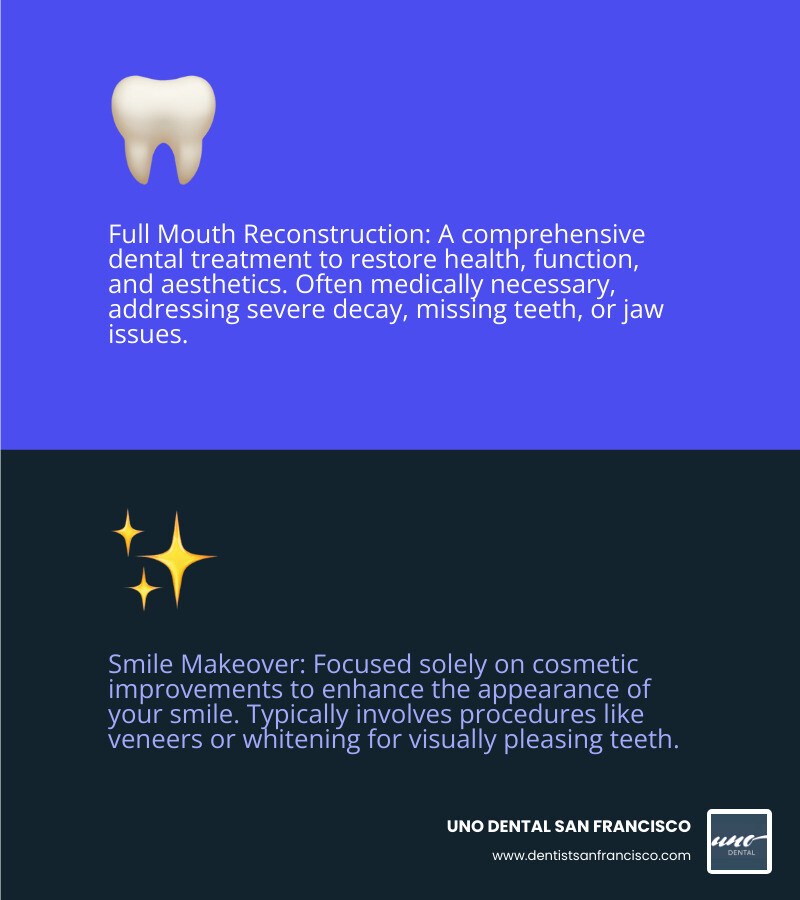 Full Mouth Reconstruction: A comprehensive dental treatment to restore health, function, and aesthetics. Often medically necessary, addressing severe decay, missing teeth, or jaw issues.

Smile Makeover: Focused solely on cosmetic improvements to enhance the appearance of your smile. Typically involves procedures like veneers or whitening for visually pleasing teeth.

UNO DENTAL SAN FRANCISCO
www.dentistsanfrancisco.com

uno
DENTAL