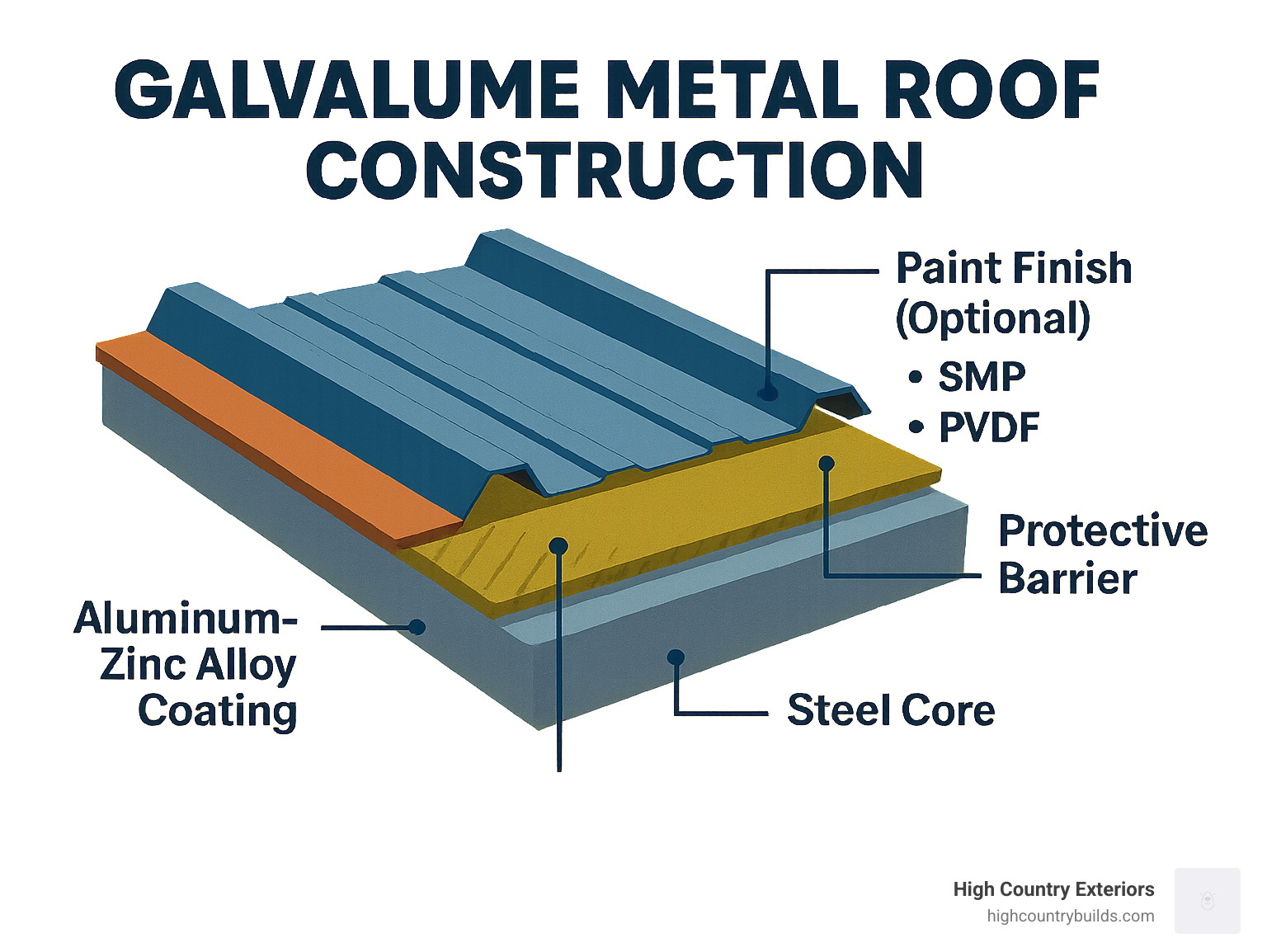 GALVALUME METAL ROOF CONSTRUCTION

Paint Finish (Optional)
• SMP
• PVDF

Protective Barrier

Aluminum-Zinc Alloy Coating

Steel Core

High Country Exteriors
highcountrybuilds.com