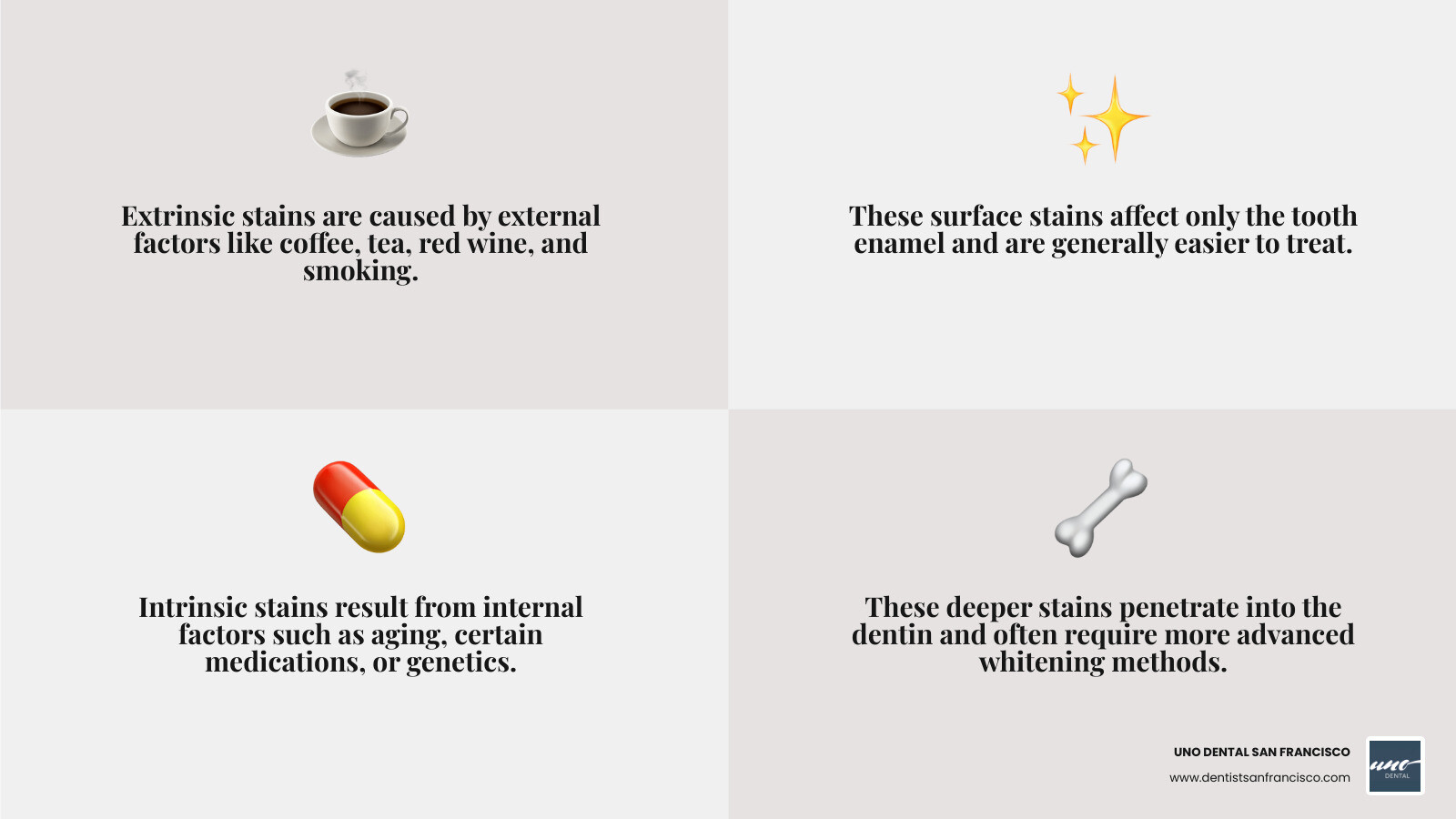 Extrinsic stains are caused by external factors like coffee, tea, red wine, and smoking.

These surface stains affect only the tooth enamel and are generally easier to treat.

Intrinsic stains result from internal factors such as aging, certain medications, or genetics.

These deeper stains penetrate into the dentin and often require more advanced whitening methods.

UNO DENTAL SAN FRANCISCO
www.dentistsanfrancisco.com

uno
DENTAL