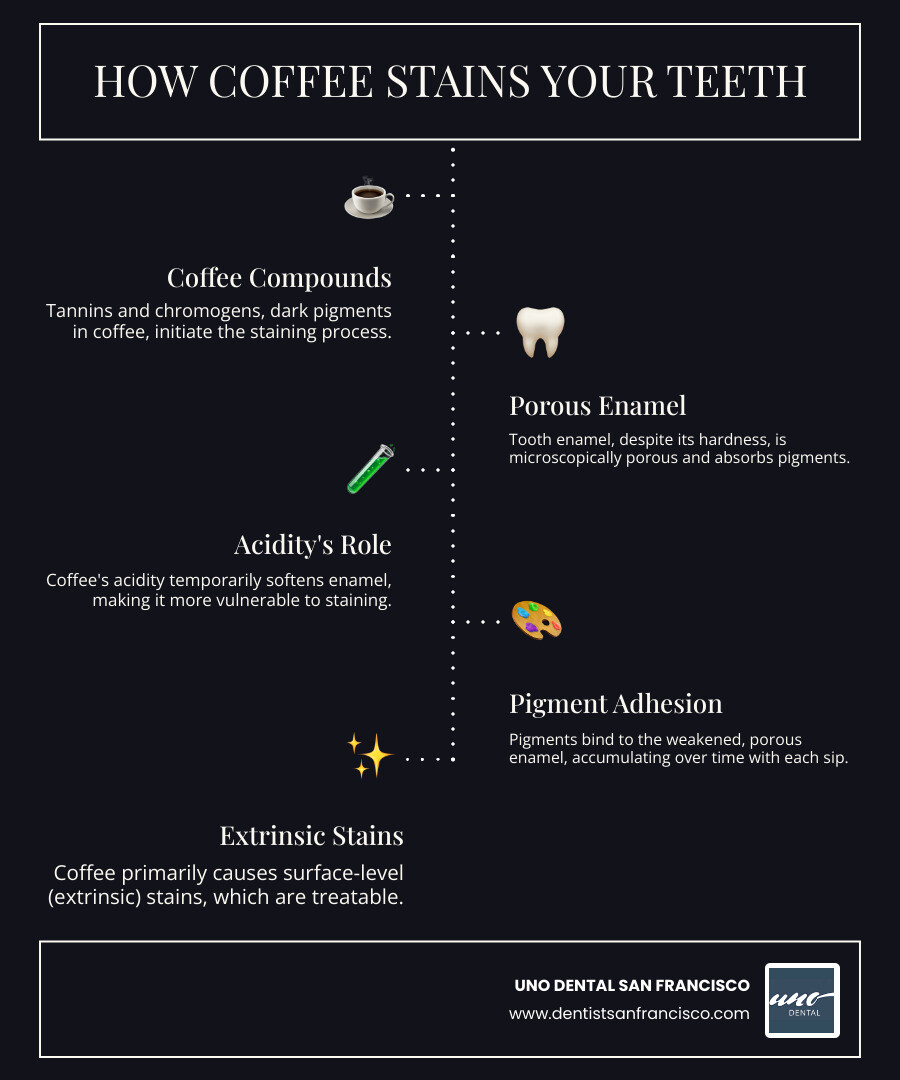 HOW COFFEE STAINS YOUR TEETH

Coffee Compounds

Tannins and chromogens, dark pigments in coffee, initiate the staining process.

Porous Enamel

Tooth enamel, despite its hardness, is microscopically porous and absorbs pigments.

Acidity's Role

Coffee's acidity temporarily softens enamel, making it more vulnerable to staining.

Pigment Adhesion

Pigments bind to the weakened, porous enamel, accumulating over time with each sip.

Extrinsic Stains

Coffee primarily causes surface-level (extrinsic) stains, which are treatable.

UNO DENTAL SAN FRANCISCO
www.dentistsanfrancisco.com

uno
DENTAL