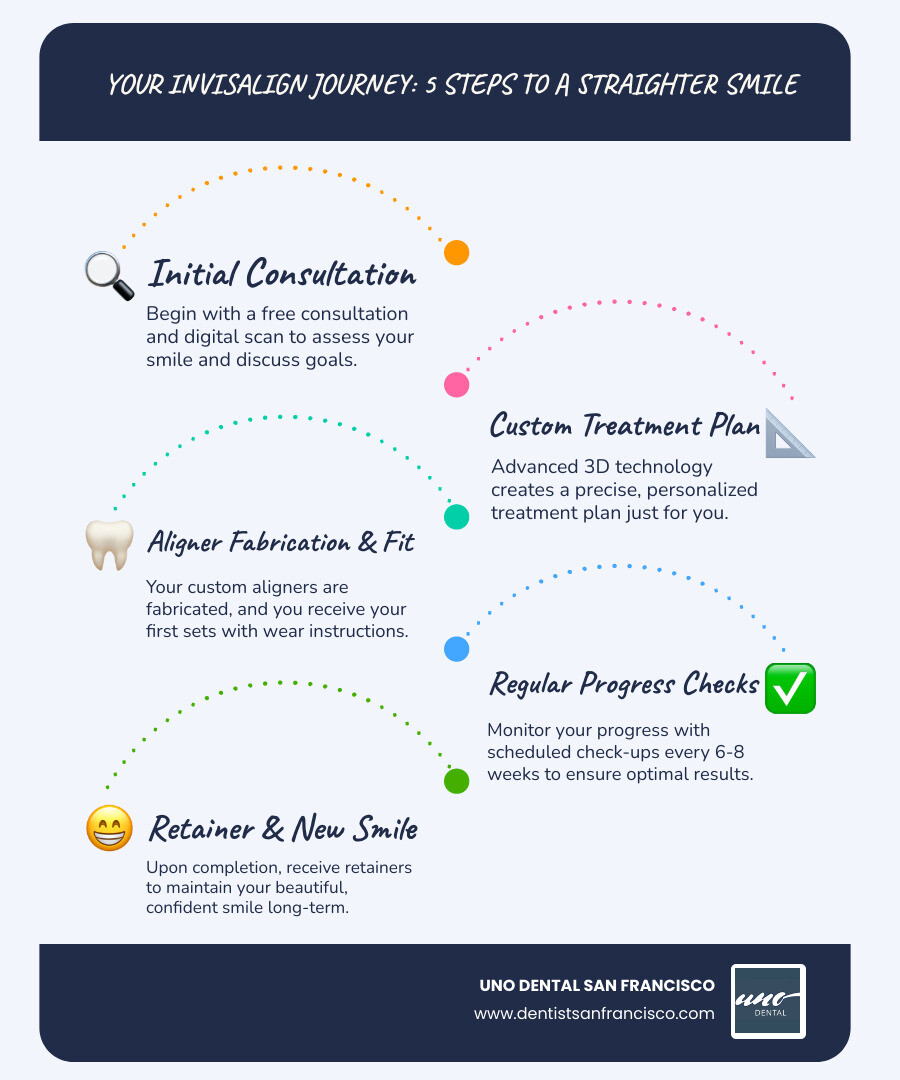 YOUR INVISALIGN JOURNEY: 5 STEPS TO A STRAIGHTER SMILE

Initial Consultation

Begin with a free consultation and digital scan to assess your smile and discuss goals.

Custom Treatment Plan

Advanced 3D technology creates a precise, personalized treatment plan just for you.

Aligner Fabrication & Fit

Your custom aligners are fabricated, and you receive your first sets with wear instructions.

Regular Progress Checks

Monitor your progress with scheduled check-ups every 6-8 weeks to ensure optimal results.

Retainer & New Smile

Upon completion, receive retainers to maintain your beautiful, confident smile long-term.

UNO DENTAL SAN FRANCISCO
www.dentistsanfrancisco.com

uno
DENTAL