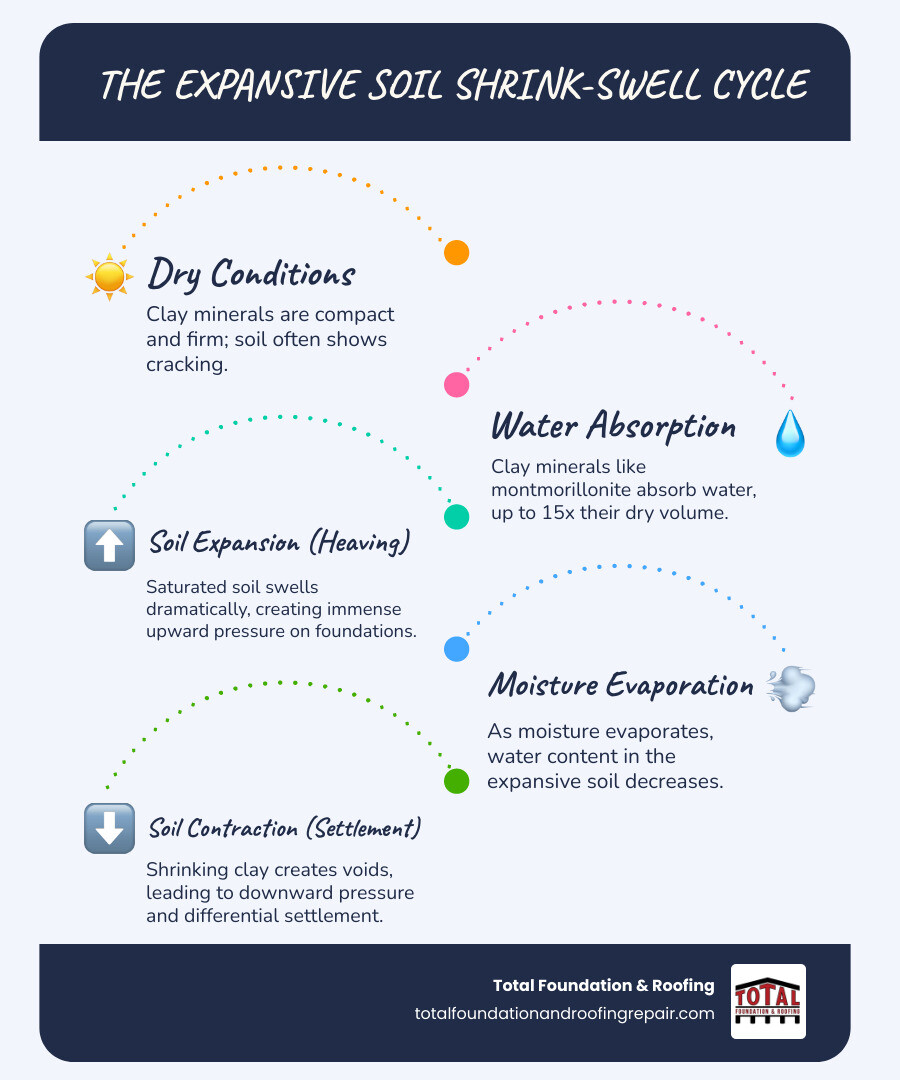 THE EXPANSIVE SOIL SHRINK-SWELL CYCLE

Dry Conditions

Clay minerals are compact and firm; soil often shows cracking.

Water Absorption

Clay minerals like montmorillonite absorb water, up to 15x their dry volume.

Soil Expansion (Heaving)

Saturated soil swells dramatically, creating immense upward pressure on foundations.

Moisture Evaporation

As moisture evaporates, water content in the expansive soil decreases.

Soil Contraction (Settlement)

Shrinking clay creates voids, leading to downward pressure and differential settlement.

Total Foundation & Roofing
totalfoundationandroofingrepair.com

TOTAL
FOUNDATION & ROOFING