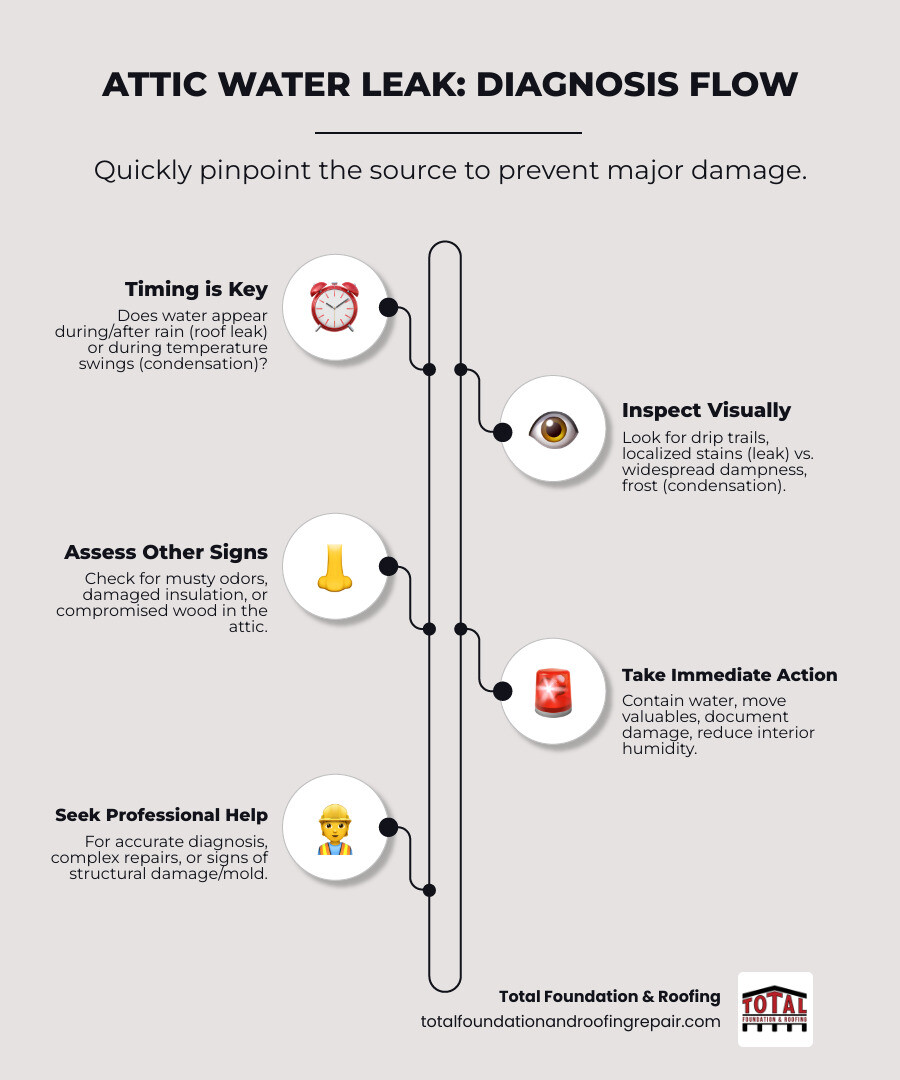 ATTIC WATER LEAK: DIAGNOSIS FLOW

Quickly pinpoint the source to prevent major damage.

Timing is Key
Does water appear during/after rain (roof leak) or during temperature swings (condensation)?

Inspect Visually
Look for drip trails, localized stains (leak) vs. widespread dampness, frost (condensation).

Assess Other Signs
Check for musty odors, damaged insulation, or compromised wood in the attic.

Take Immediate Action
Contain water, move valuables, document damage, reduce interior humidity.

Seek Professional Help
For accurate diagnosis, complex repairs, or signs of structural damage/mold.

Total Foundation & Roofing
totalfoundationandroofingrepair.com

TOTAL
FOUNDATION & ROOFING