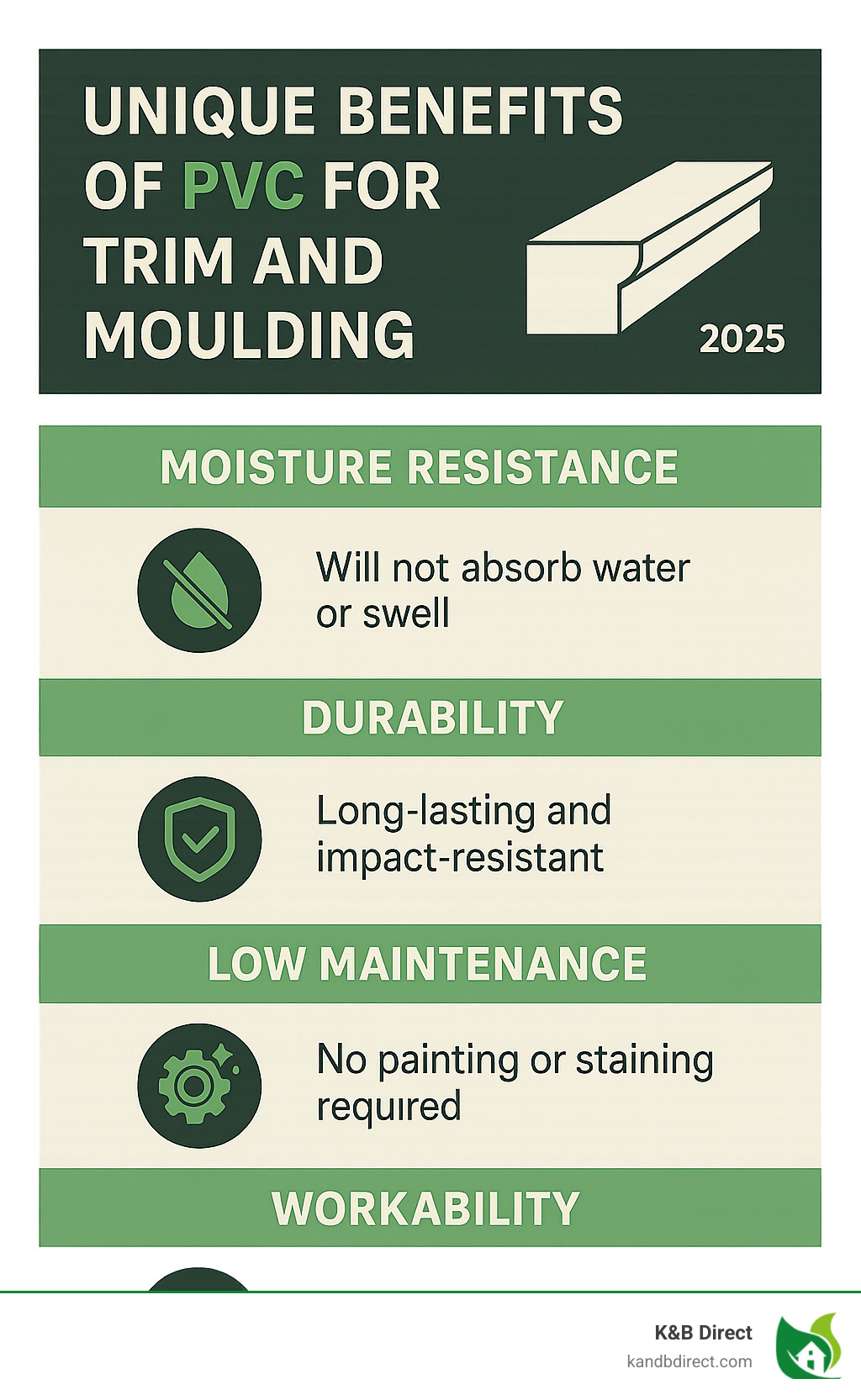 UNIQUE BENEFITS OF PVC FOR TRIM AND MOULDING

2025

MOISTURE RESISTANCE

Will not absorb water or swell

DURABILITY

Long-lasting and impact-resistant

LOW MAINTENANCE

No painting or staining required

WORKABILITY

K&B Direct
kandbdirect.com