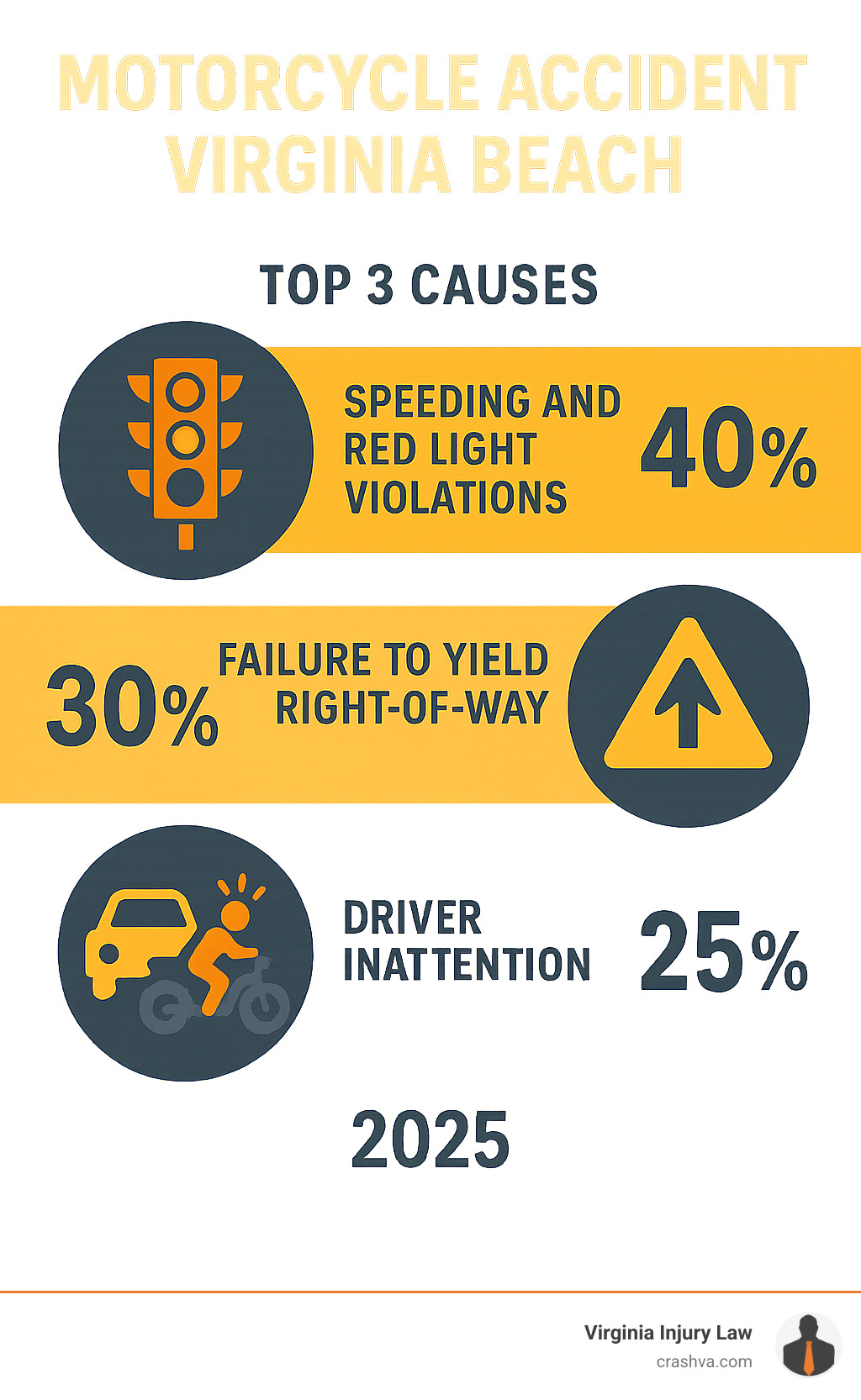 MOTORCYCLE ACCIDENT VIRGINIA BEACH

TOP 3 CAUSES

SPEEDING AND RED LIGHT VIOLATIONS 40%

30% FAILURE TO YIELD RIGHT-OF-WAY

DRIVER INATTENTION 25%

2025

Virginia Injury Law
crashva.com