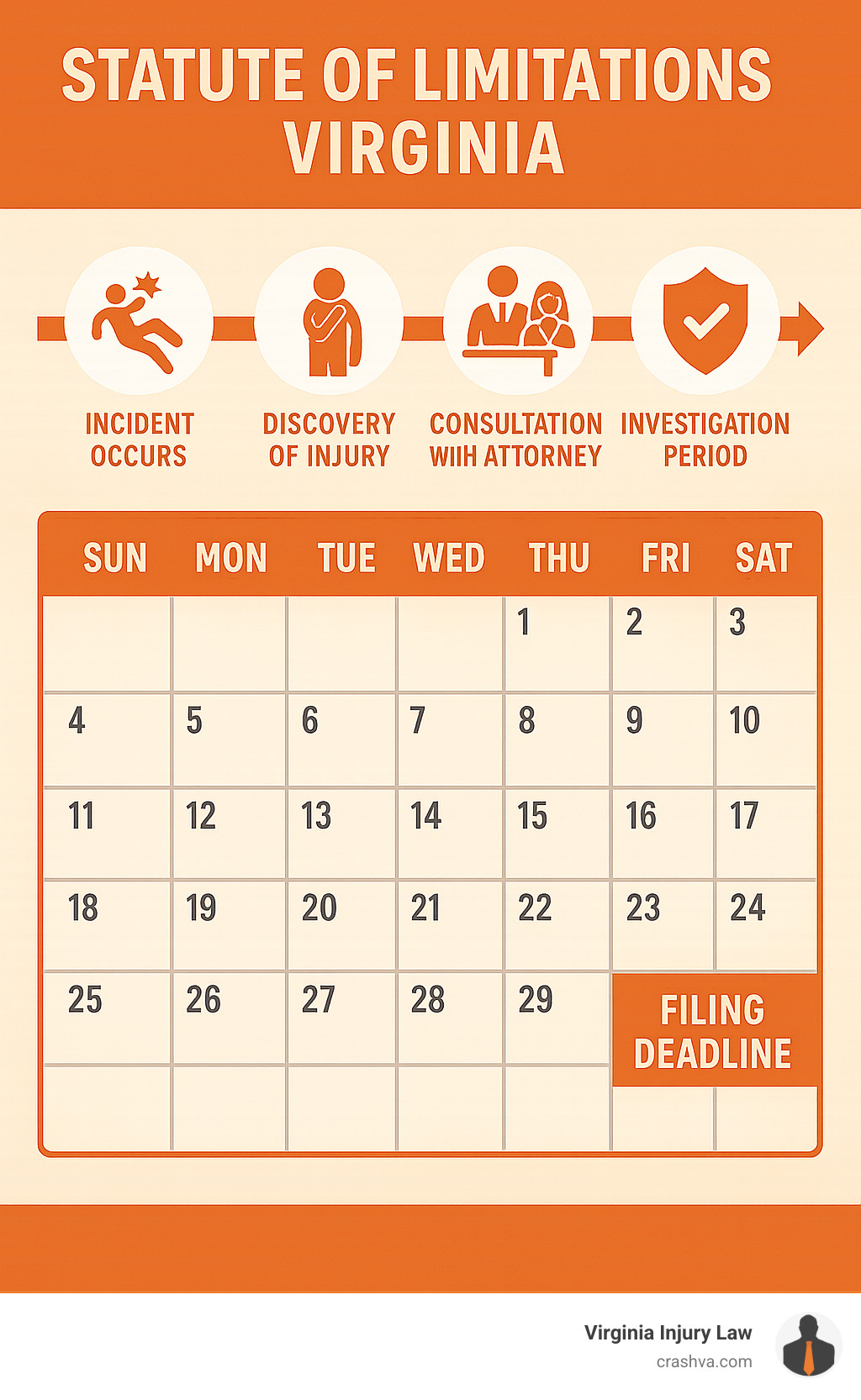 STATUTE OF LIMITATIONS VIRGINIA

INCIDENT OCCURS

DISCOVERY OF INJURY

CONSULTATION WIIH ATTORNEY

INVESTIGATION PERIOD

| SUN | MON | TUE | WED | THU | FRI | SAT |
|---|---|---|---|---|---|---|
| | | | | 1 | 2 | 3 |
| 4 | 5 | 6 | 7 | 8 | 9 | 10 |
| 11 | 12 | 13 | 14 | 15 | 16 | 17 |
| 18 | 19 | 20 | 21 | 22 | 23 | 24 |
| 25 | 26 | 27 | 28 | 29 | FILING DEADLINE | |
| | | | | | | |

Virginia Injury Law
crashva.com