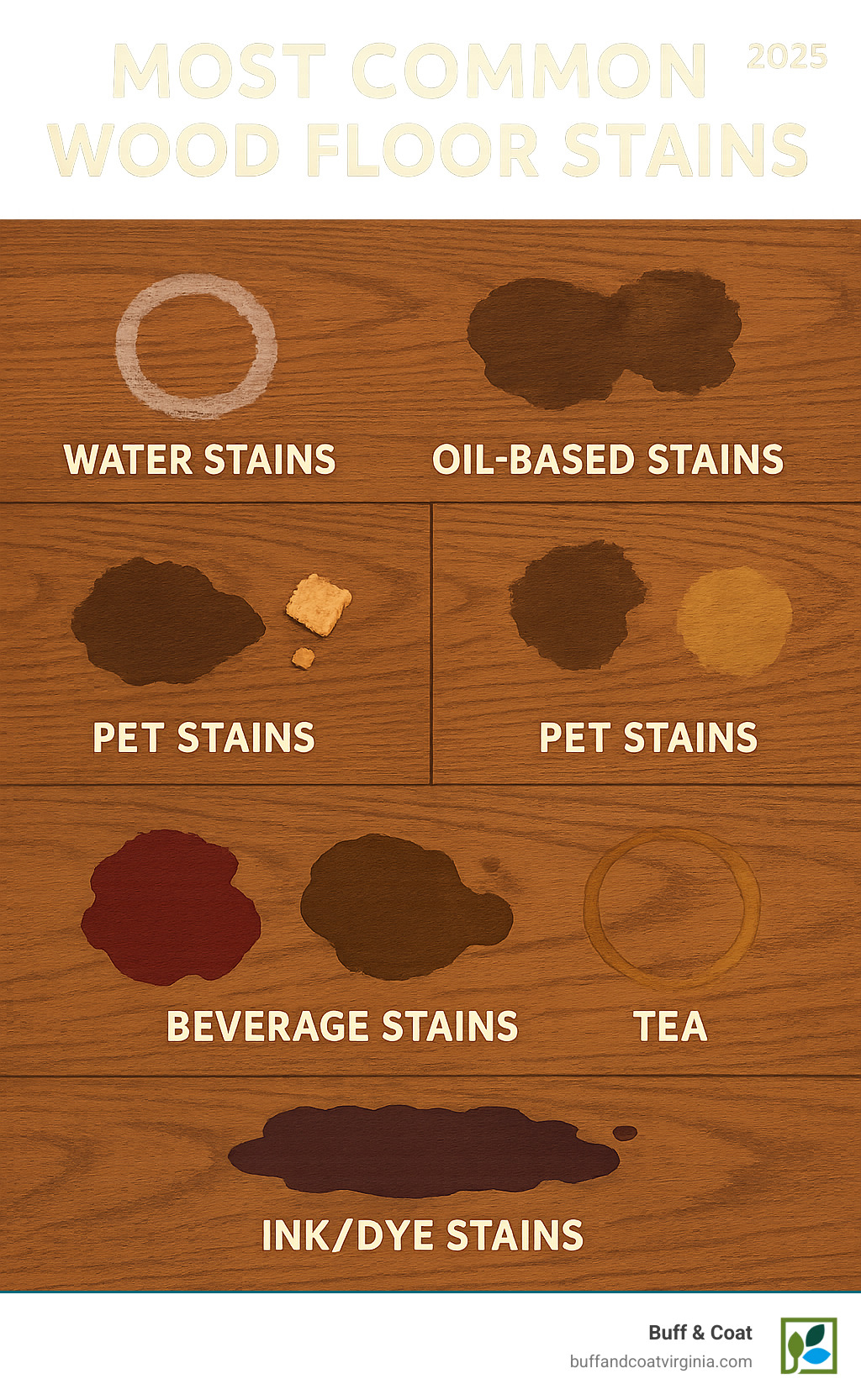 MOST COMMON WOOD FLOOR STAINS

2025

WATER STAINS

OIL-BASED STAINS

PET STAINS

PET STAINS

BEVERAGE STAINS

TEA

INK/DYE STAINS

Buff & Coat
buffandcoatvirginia.com