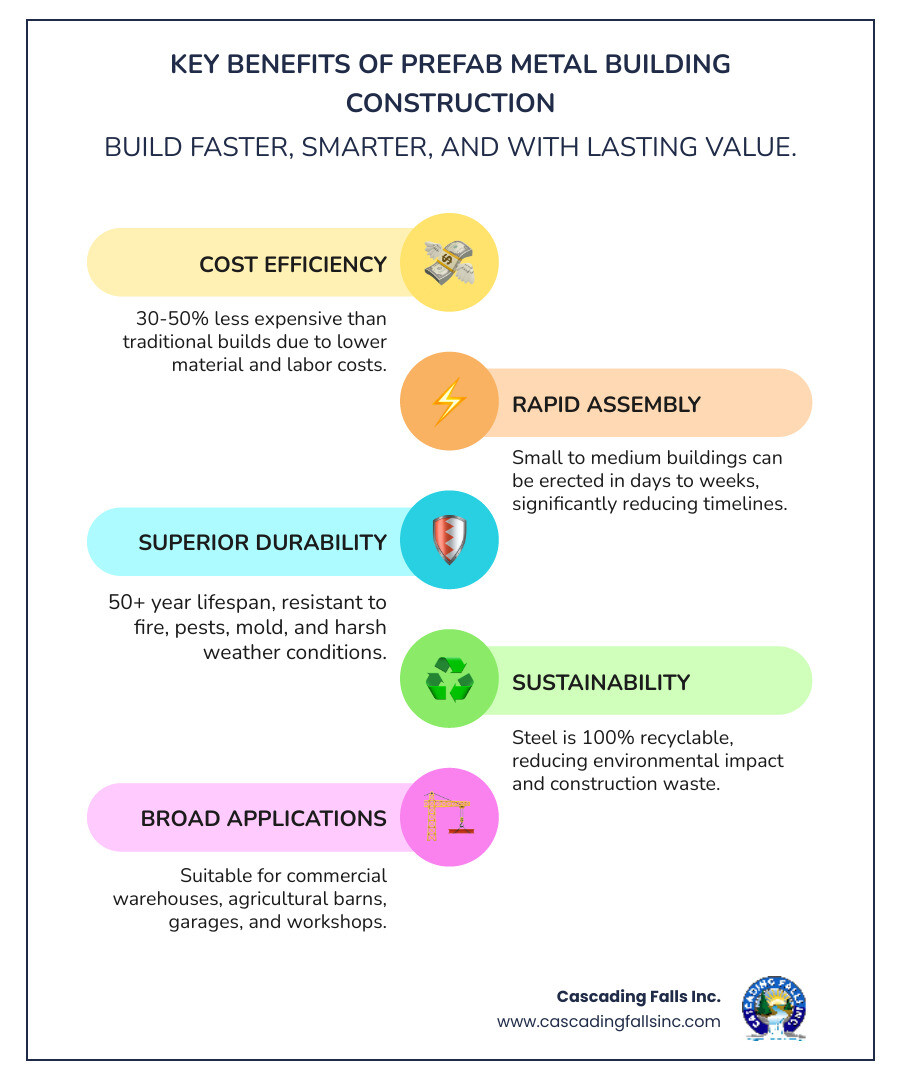 KEY BENEFITS OF PREFAB METAL BUILDING CONSTRUCTION

BUILD FASTER, SMARTER, AND WITH LASTING VALUE.

COST EFFICIENCY

30-50% less expensive than traditional builds due to lower material and labor costs.

RAPID ASSEMBLY

Small to medium buildings can be erected in days to weeks, significantly reducing timelines.

SUPERIOR DURABILITY

50+ year lifespan, resistant to fire, pests, mold, and harsh weather conditions.

SUSTAINABILITY

Steel is 100% recyclable, reducing environmental impact and construction waste.

BROAD APPLICATIONS

Suitable for commercial warehouses, agricultural barns, garages, and workshops.

Cascading Falls Inc.
www.cascadingfallsinc.com

CASCADING FALLS INC