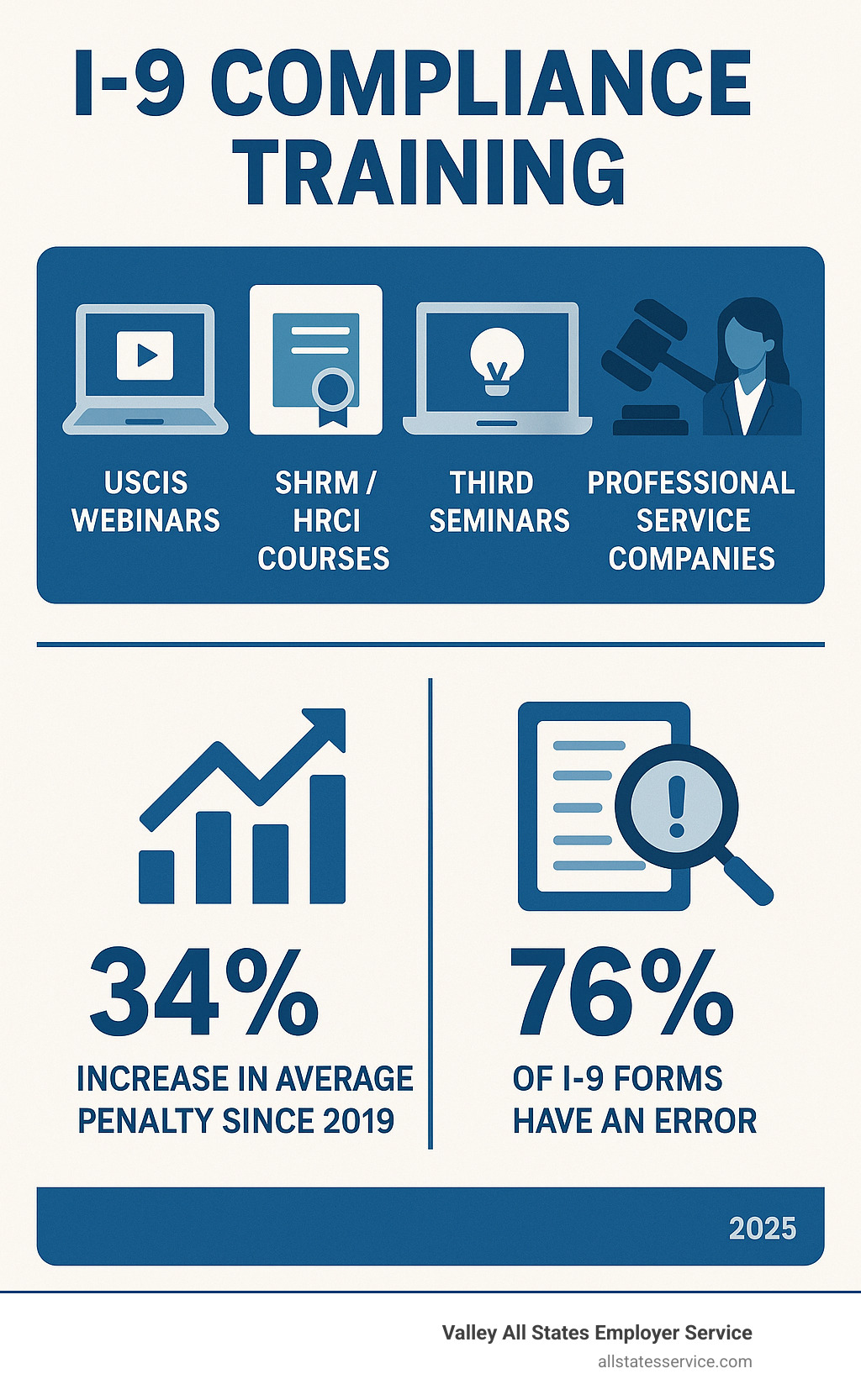 I-9 COMPLIANCE TRAINING

USCIS WEBINARS

SHRM / HRCI COURSES

THIRD SEMINARS

PROFESSIONAL SERVICE COMPANIES

34%

INCREASE IN AVERAGE PENALTY SINCE 2019

76%

OF I-9 FORMS HAVE AN ERROR

2025

Valley All States Employer Service
allstatesservice.com