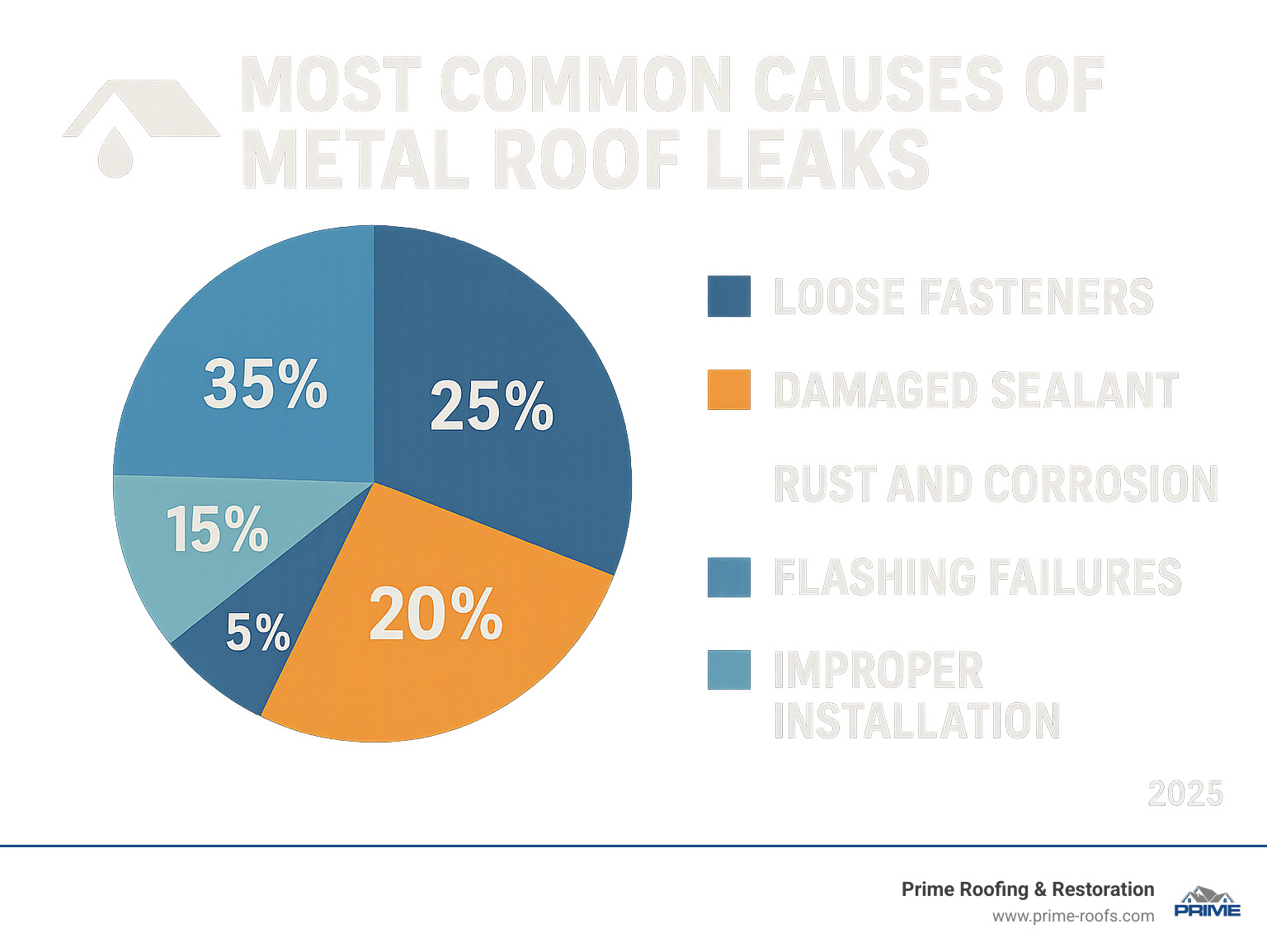 MOST COMMON CAUSES OF METAL ROOF LEAKS

35%
25%
15%
5%
20%

LOOSE FASTENERS
DAMAGED SEALANT
RUST AND CORROSION
FLASHING FAILURES
IMPROPER INSTALLATION

2025

Prime Roofing & Restoration
www.prime-roofs.com
PRIME