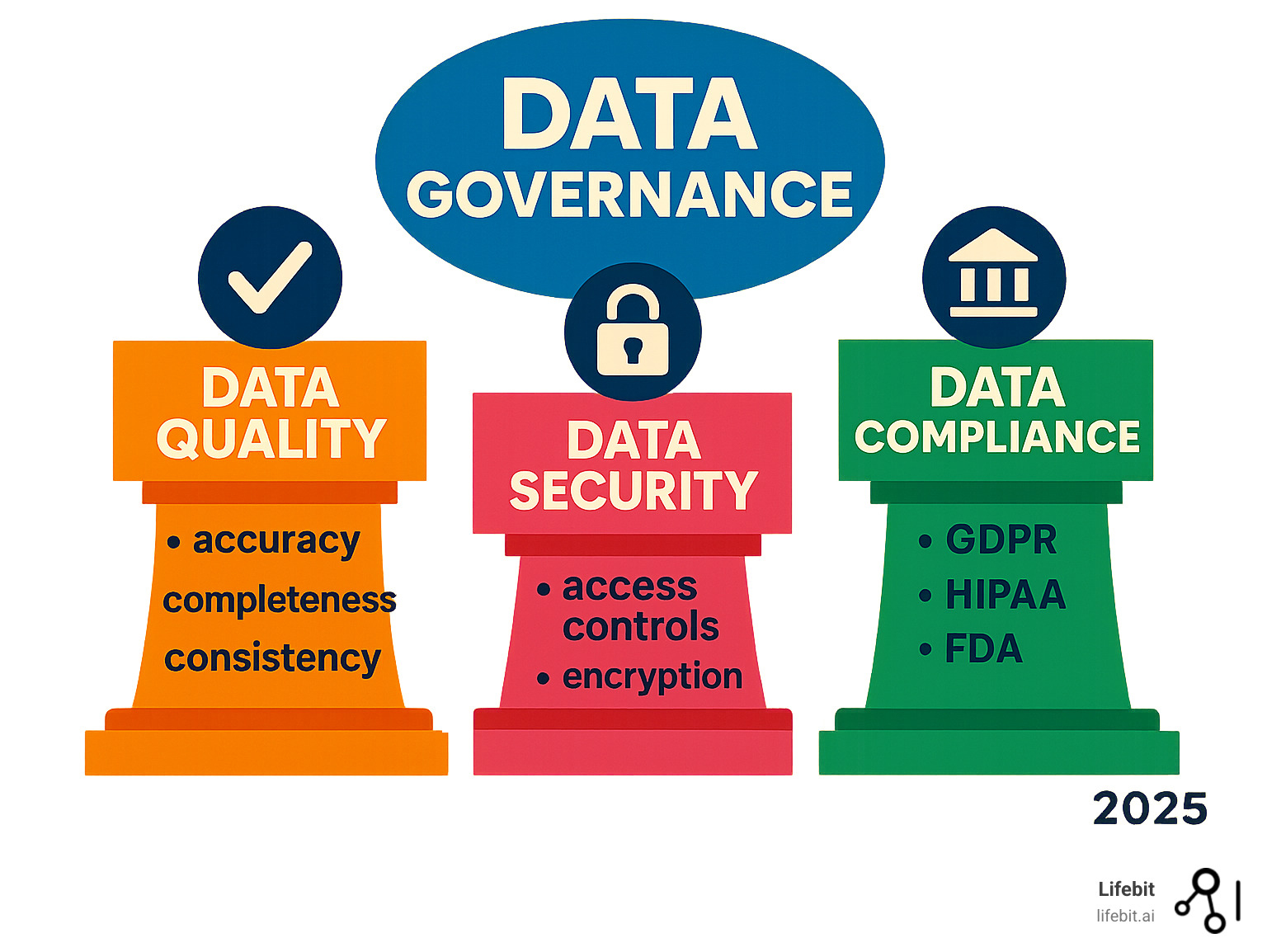 DATA GOVERNANCE

DATA QUALITY

• accuracy
completeness
consistency

DATA SECURITY

• access controls
• encryption

DATA COMPLIANCE

• GDPR
• HIPAA
• FDA

2025

Lifebit
lifebit.ai