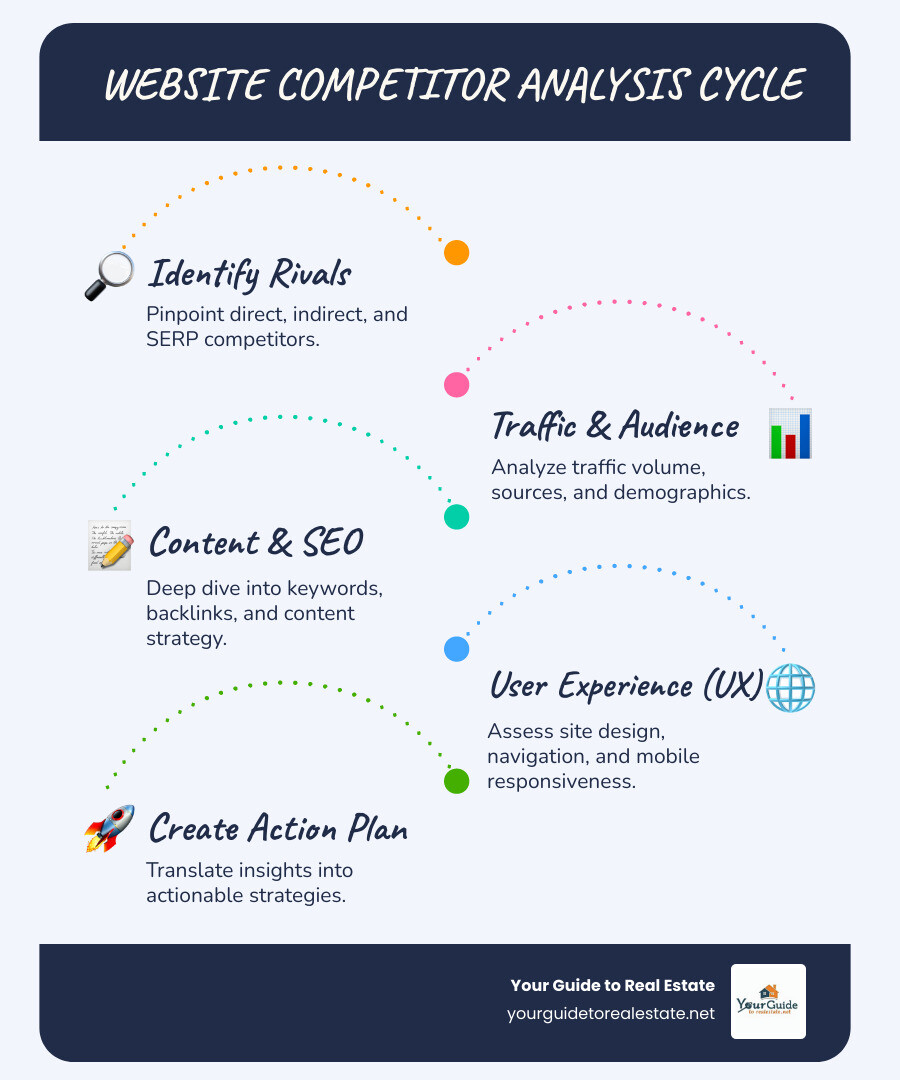 WEBSITE COMPETITOR ANALYSIS CYCLE

Identify Rivals

Pinpoint direct, indirect, and SERP competitors.

Traffic & Audience

Analyze traffic volume, sources, and demographics.

Content & SEO

Deep dive into keywords, backlinks, and content strategy.

User Experience (UX)

Assess site design, navigation, and mobile responsiveness.

Create Action Plan

Translate insights into actionable strategies.

Your Guide to Real Estate
yourguidetorealestate.net

YourGuide
to realestate.net