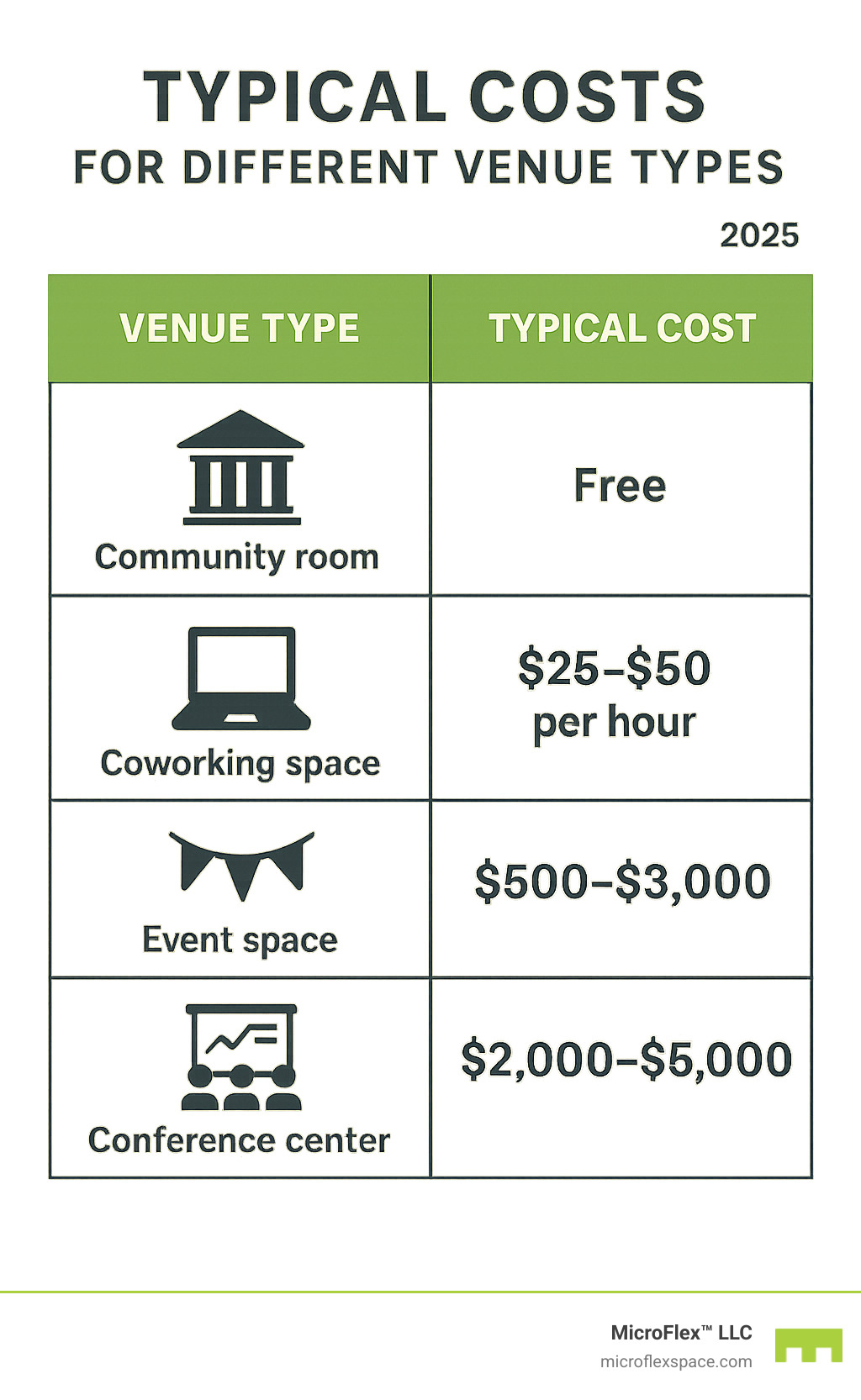 TYPICAL COSTS
FOR DIFFERENT VENUE TYPES

2025

| VENUE TYPE | TYPICAL COST |
|---|---|
| Community room | Free |
| Coworking space | \$25–\$50 per hour |
| Event space | \$500–\$3,000 |
| Conference center | \$2,000–\$5,000 |

MicroFlex™ LLC
microflexspace.com