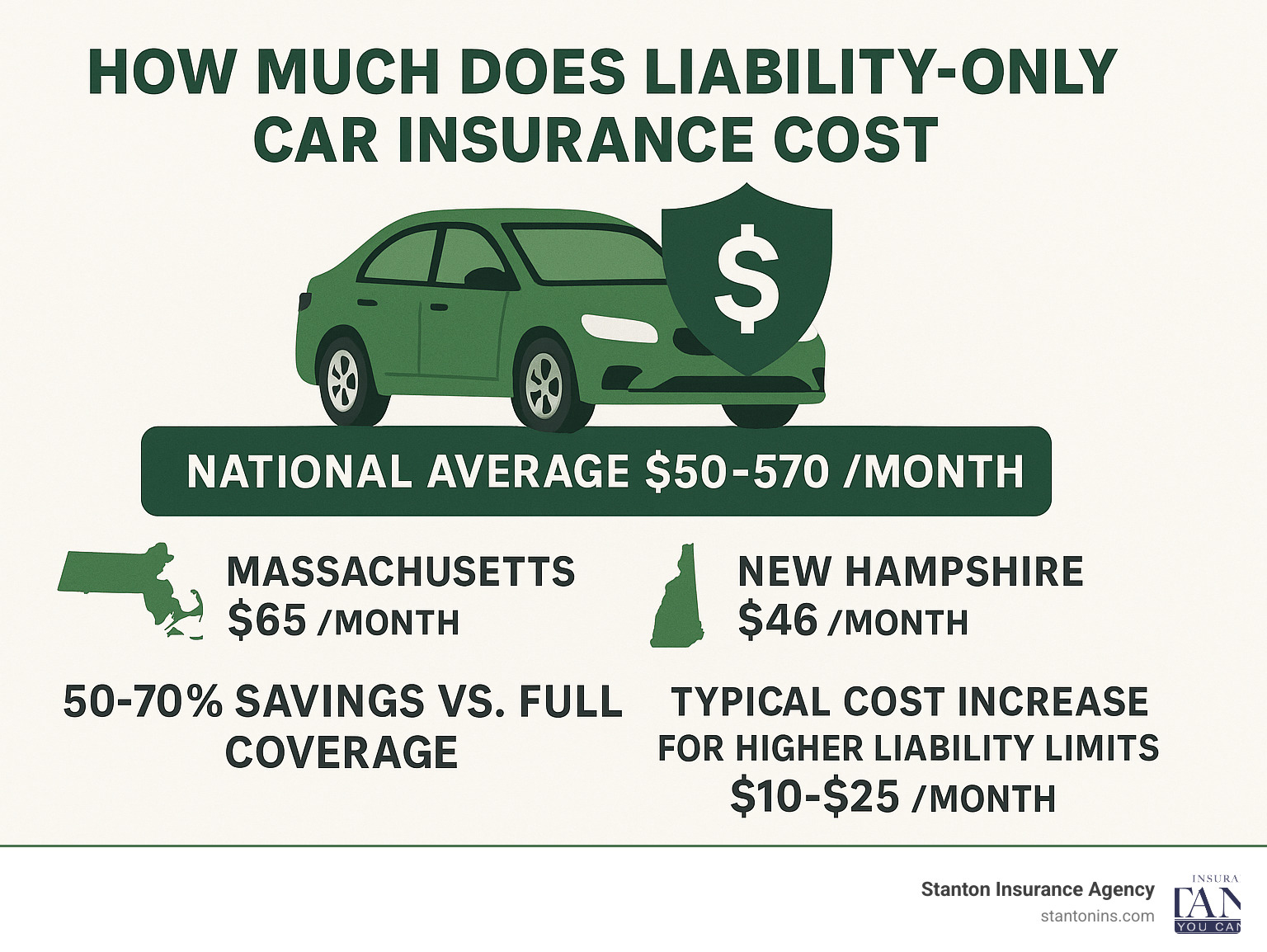 HOW MUCH DOES LIABILITY-ONLY CAR INSURANCE COST

$

NATIONAL AVERAGE $50-570 /MONTH

MASSACHUSETTS
$65 /MONTH

NEW HAMPSHIRE
$46 /MONTH

50-70% SAVINGS VS. FULL COVERAGE

TYPICAL COST INCREASE
FOR HIGHER LIABILITY LIMITS
$10-$25 /MONTH

Stanton Insurance Agency
stantonins.com

INSURA
TAN
YOU CAN