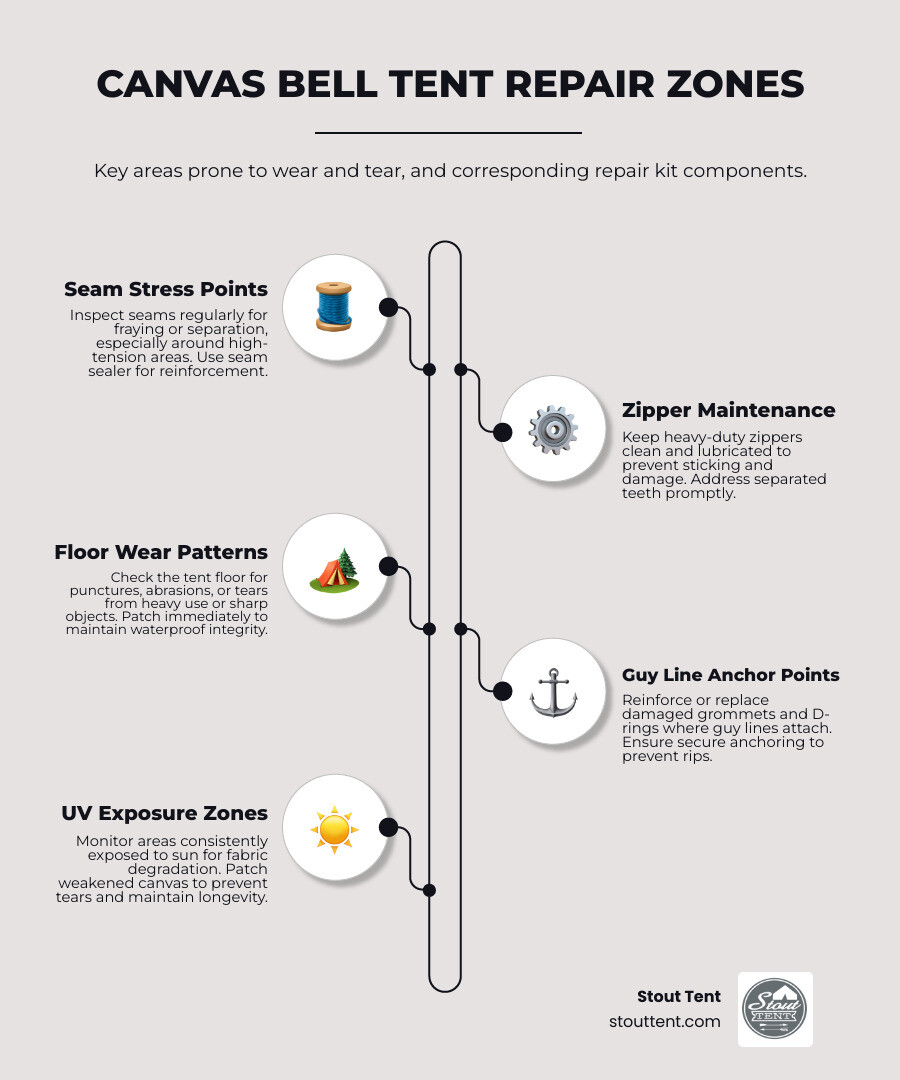 CANVAS BELL TENT REPAIR ZONES

Key areas prone to wear and tear, and corresponding repair kit components.

Seam Stress Points

Inspect seams regularly for fraying or separation, especially around high-tension areas. Use seam sealer for reinforcement.

Zipper Maintenance

Keep heavy-duty zippers clean and lubricated to prevent sticking and damage. Address separated teeth promptly.

Floor Wear Patterns

Check the tent floor for punctures, abrasions, or tears from heavy use or sharp objects. Patch immediately to maintain waterproof integrity.

Guy Line Anchor Points

Reinforce or replace damaged grommets and D-rings where guy lines attach. Ensure secure anchoring to prevent rips.

UV Exposure Zones

Monitor areas consistently exposed to sun for fabric degradation. Patch weakened canvas to prevent tears and maintain longevity.

Stout Tent
stouttent.com

Stout TENT