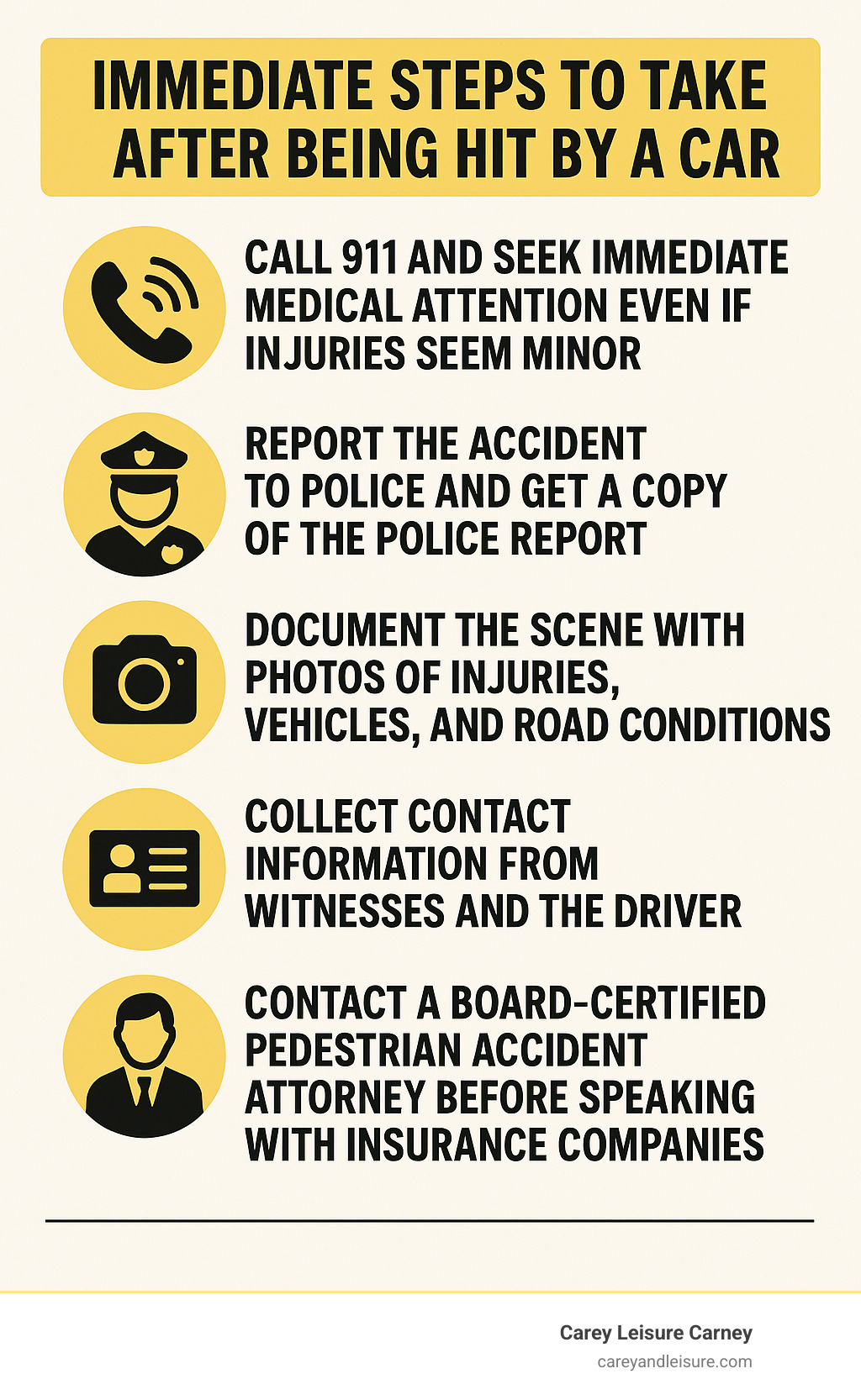 IMMEDIATE STEPS TO TAKE AFTER BEING HIT BY A CAR

CALL 911 AND SEEK IMMEDIATE MEDICAL ATTENTION EVEN IF INJURIES SEEM MINOR

REPORT THE ACCIDENT TO POLICE AND GET A COPY OF THE POLICE REPORT

DOCUMENT THE SCENE WITH PHOTOS OF INJURIES, VEHICLES, AND ROAD CONDITIONS

COLLECT CONTACT INFORMATION FROM WITNESSES AND THE DRIVER

CONTACT A BOARD-CERTIFIED PEDESTRIAN ACCIDENT ATTORNEY BEFORE SPEAKING WITH INSURANCE COMPANIES

Carey Leisure Carney
careyandleisure.com