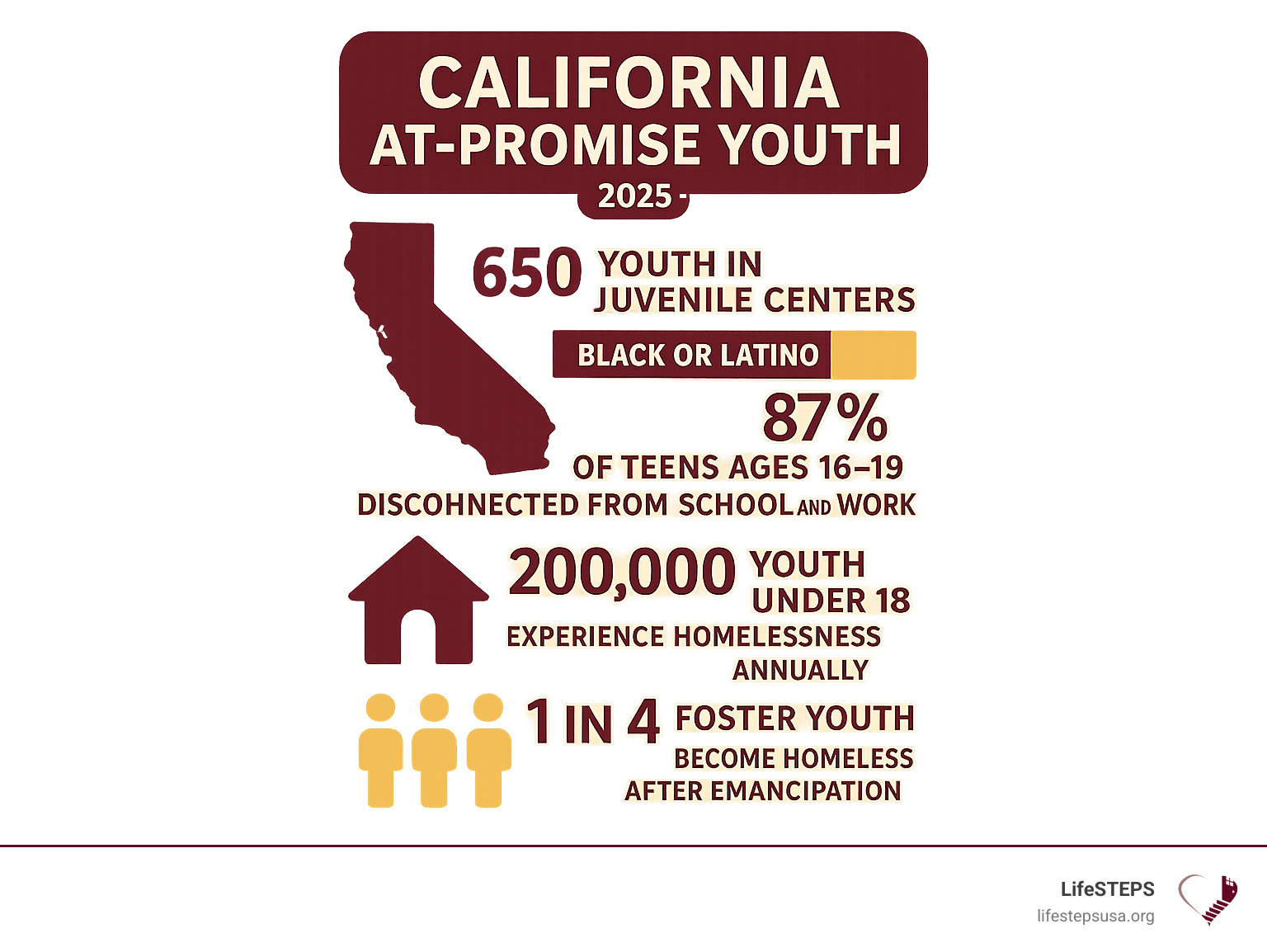 CALIFORNIA
AT-PROMISE YOUTH
2025

650 YOUTH IN JUVENILE CENTERS

BLACK OR LATINO

87%
OF TEENS AGES 16–19
DISCOHNECTED FROM SCHOOL AND WORK

200,000 YOUTH UNDER 18
EXPERIENCE HOMELESSNESS ANNUALLY

1 IN 4 FOSTER YOUTH
BECOME HOMELESS AFTER EMANCIPATION

LifeSTEPS
lifestepsusa.org