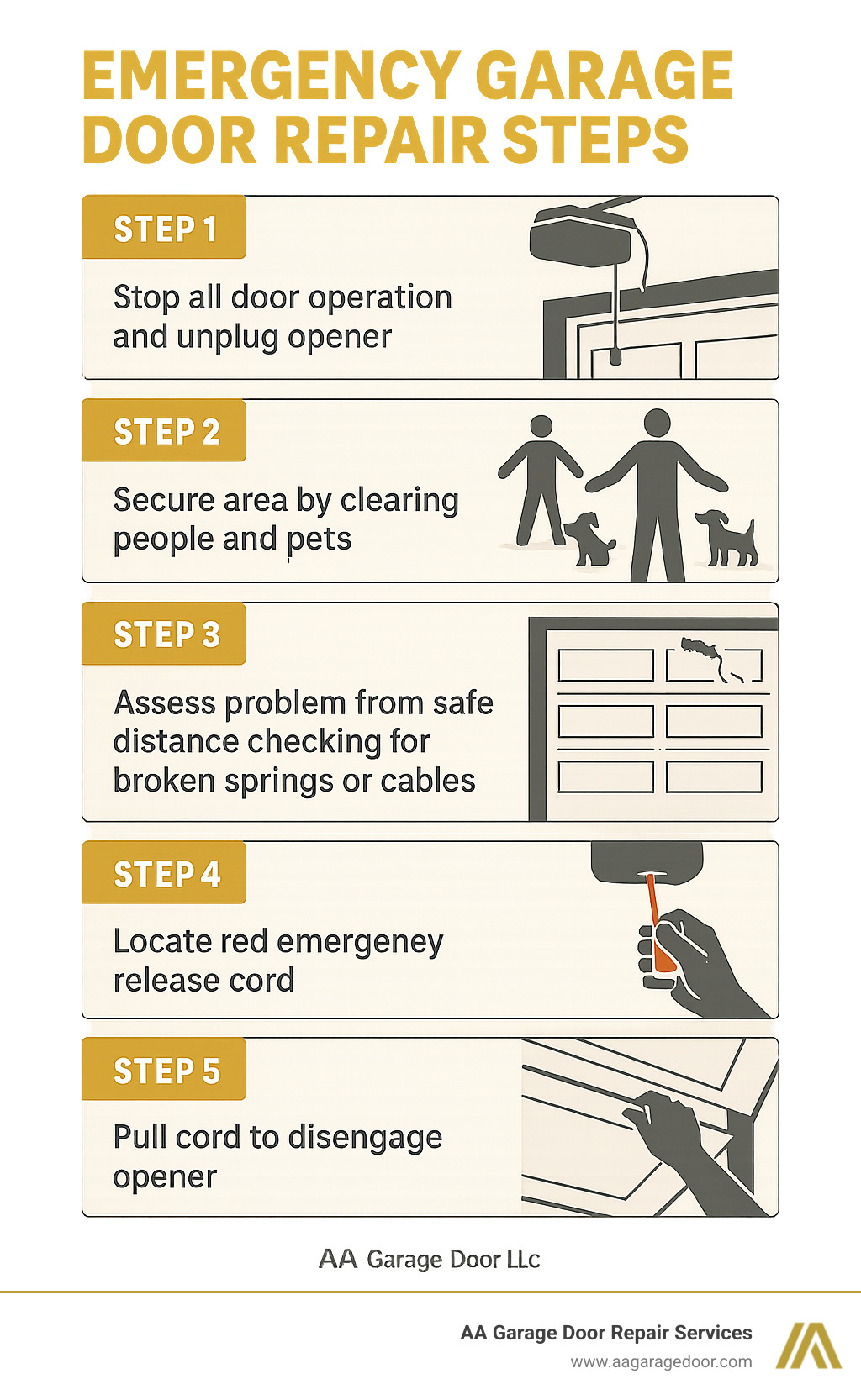 EMERGENCY GARAGE DOOR REPAIR STEPS

STEP 1

Stop all door operation and unplug opener

STEP 2

Secure area by clearing people and pets

STEP 3

Assess problem from safe distance checking for broken springs or cables

STEP 4

Locate red emergeney release cord

STEP 5

Pull cord to disengage opener

AA Garage Door LLc

AA Garage Door Repair Services
www.aagaragedoor.com