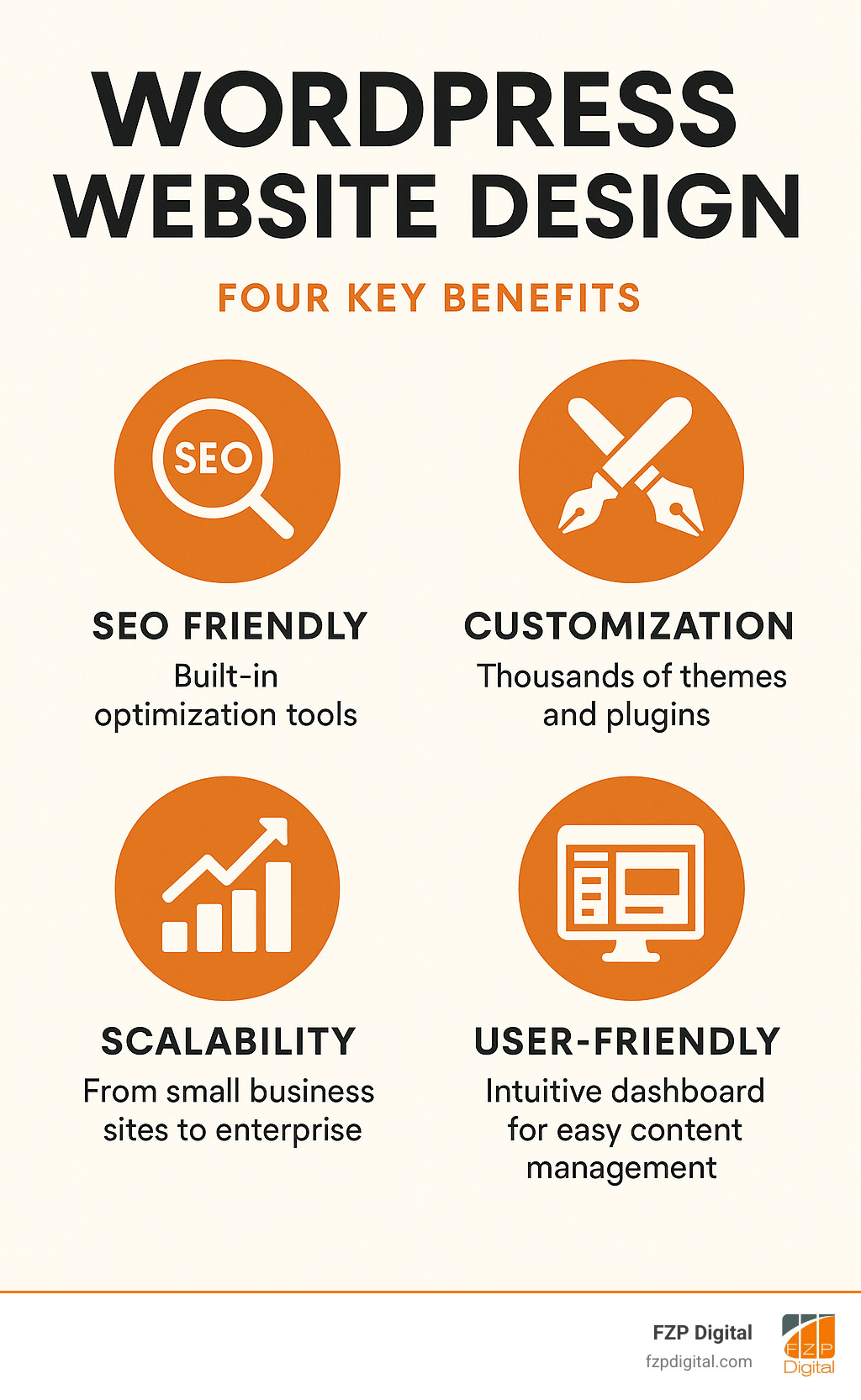 WORDPRESS WEBSITE DESIGN

FOUR KEY BENEFITS

SEO

SEO FRIENDLY
Built-in optimization tools

CUSTOMIZATION
Thousands of themes and plugins

SCALABILITY
From small business sites to enterprise

USER-FRIENDLY
Intuitive dashboard for easy content management

FZP Digital
fzpdigital.com

FZP
Digital