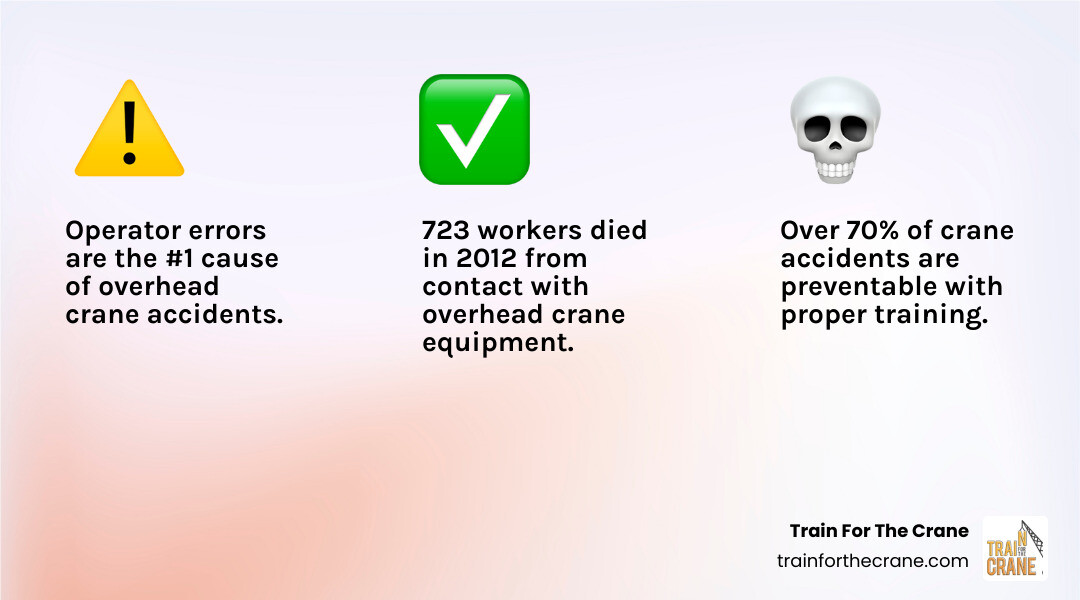 Operator errors are the #1 cause of overhead crane accidents.

723 workers died in 2012 from contact with overhead crane equipment.

Over 70% of crane accidents are preventable with proper training.

Train For The Crane
trainforthecrane.com

TRAIN FOR THE CRANE