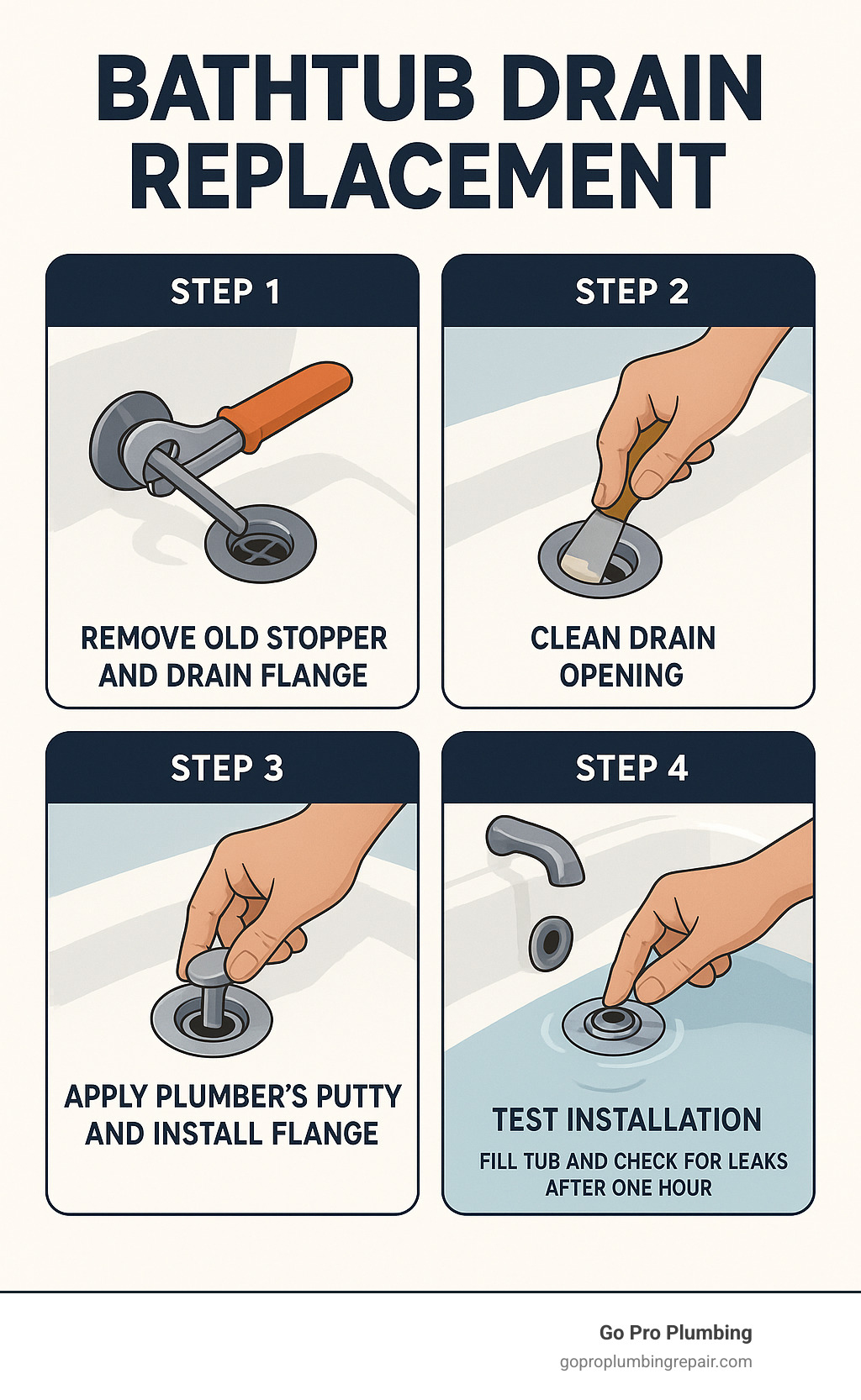 BATHTUB DRAIN REPLACEMENT

STEP 1

REMOVE OLD STOPPER AND DRAIN FLANGE

STEP 2

CLEAN DRAIN OPENING

STEP 3

APPLY PLUMBER'S PUTTY AND INSTALL FLANGE

STEP 4

TEST INSTALLATION

FILL TUB AND CHECK FOR LEAKS AFTER ONE HOUR

Go Pro Plumbing
goproplumbingrepair.com