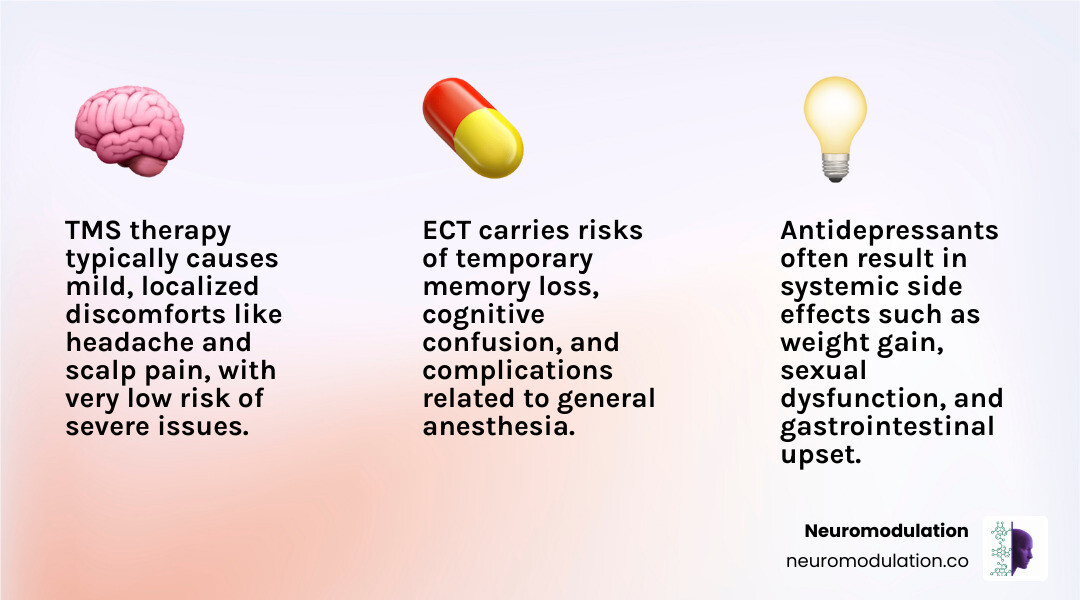 TMS therapy typically causes mild, localized discomforts like headache and scalp pain, with very low risk of severe issues.

ECT carries risks of temporary memory loss, cognitive confusion, and complications related to general anesthesia.

Antidepressants often result in systemic side effects such as weight gain, sexual dysfunction, and gastrointestinal upset.

Neuromodulation
neuromodulation.co