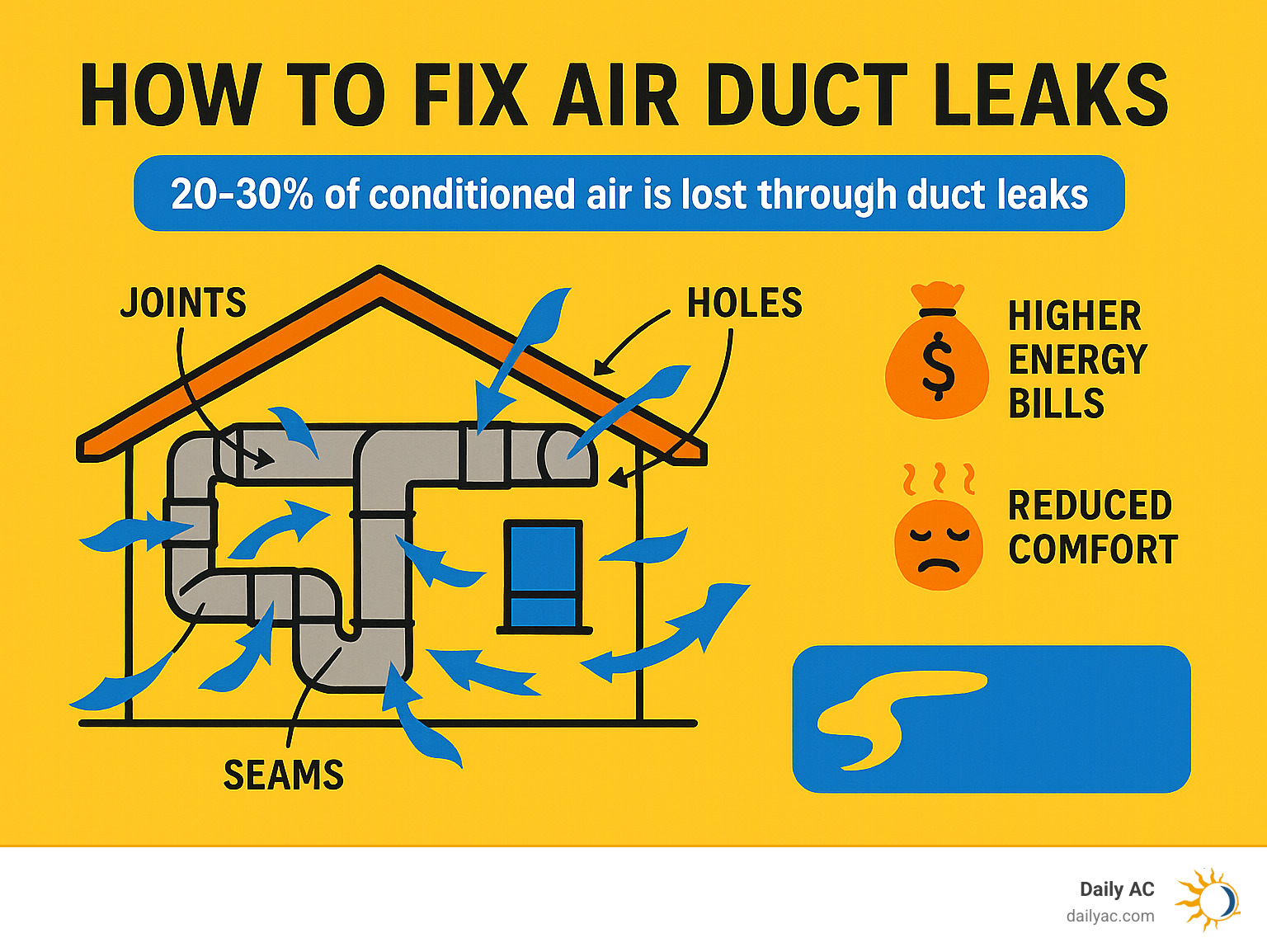 HOW TO FIX AIR DUCT LEAKS

20-30% of conditioned air is lost through duct leaks

JOINTS

HOLES

SEAMS

$

HIGHER ENERGY BILLS

REDUCED COMFORT

Daily AC
dailyac.com