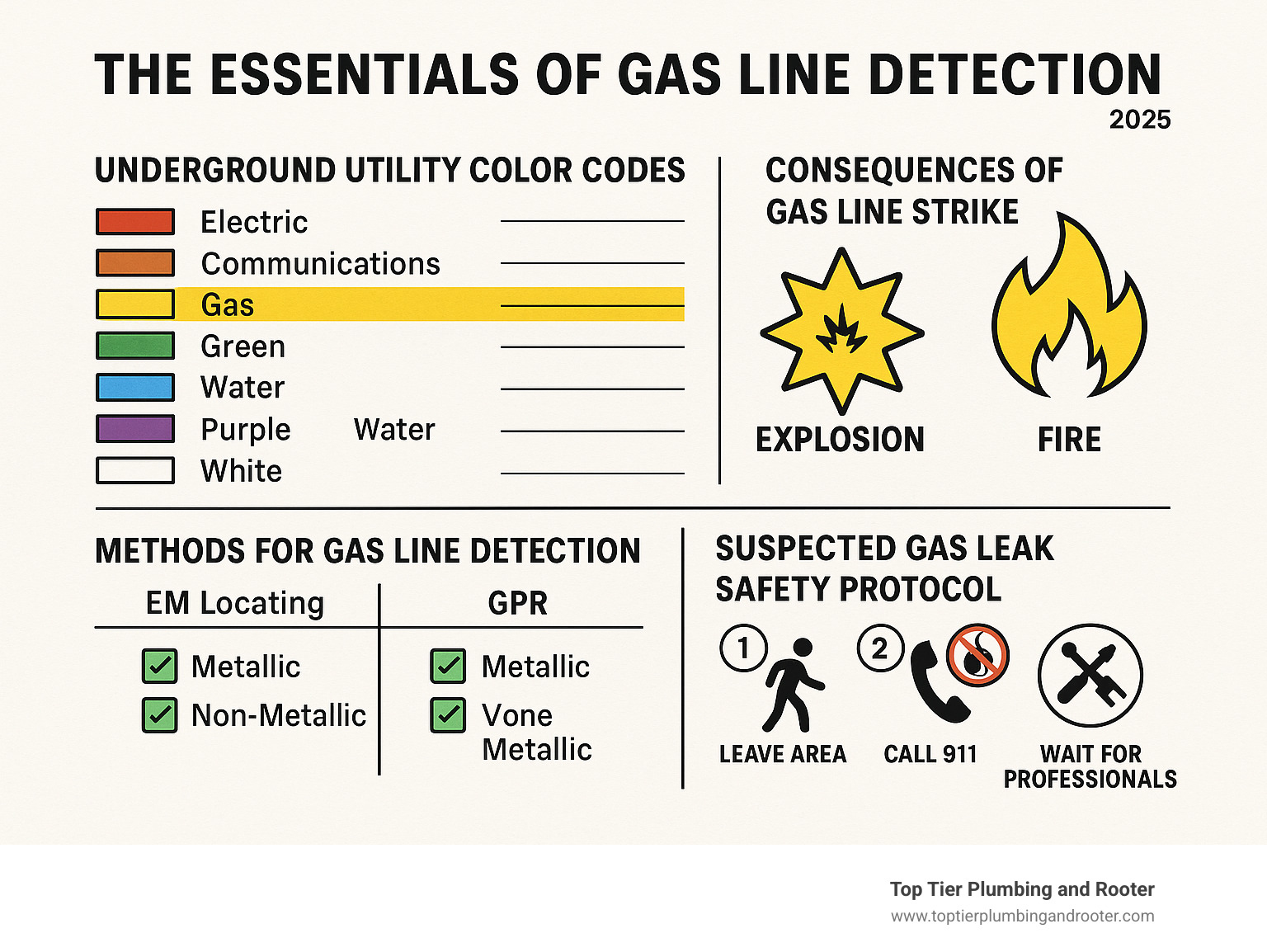 THE ESSENTIALS OF GAS LINE DETECTION
2025

UNDERGROUND UTILITY COLOR CODES

Electric
Communications
Gas
Green
Water
Purple Water
White

CONSEQUENCES OF GAS LINE STRIKE

EXPLOSION

FIRE

METHODS FOR GAS LINE DETECTION

| EM Locating | GPR |
|---|---|
| Metallic | Metallic |
| Non-Metallic | Vone Metallic |

SUSPECTED GAS LEAK SAFETY PROTOCOL

1 LEAVE AREA

2 CALL 911

WAIT FOR PROFESSIONALS

Top Tier Plumbing and Rooter
www.toptierplumbingandrooter.com