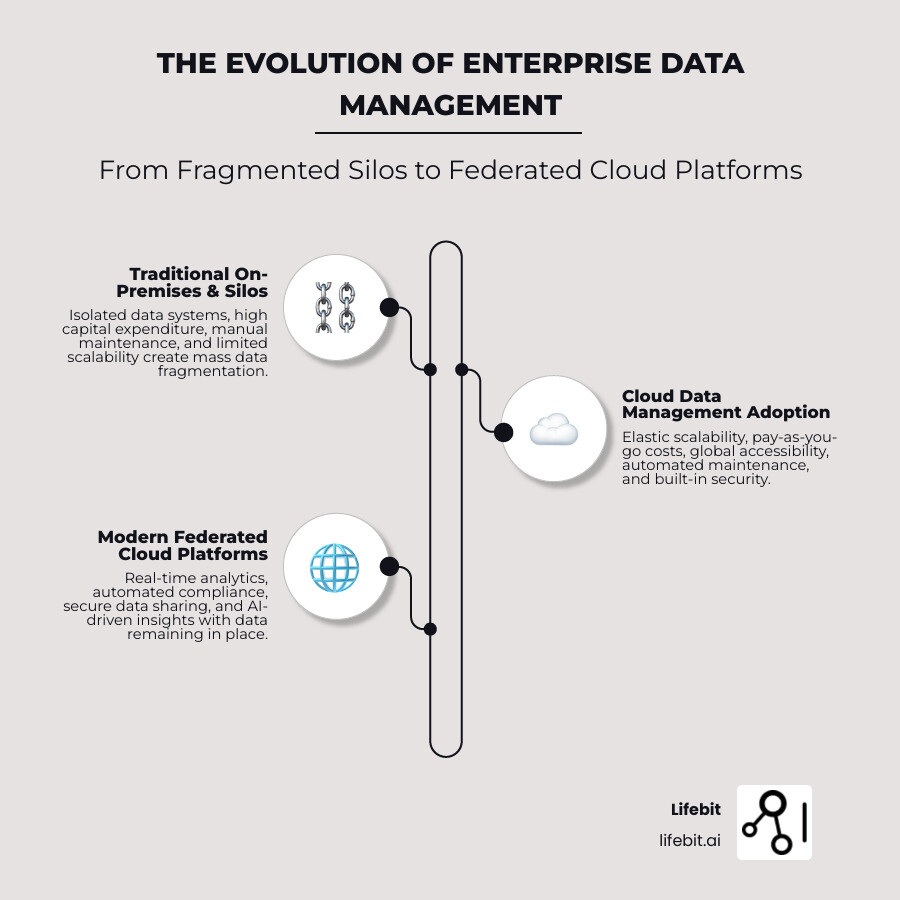 THE EVOLUTION OF ENTERPRISE DATA MANAGEMENT

From Fragmented Silos to Federated Cloud Platforms

Traditional On-Premises & Silos

Isolated data systems, high capital expenditure, manual maintenance, and limited scalability create mass data fragmentation.

Cloud Data Management Adoption

Elastic scalability, pay-as-you-go costs, global accessibility, automated maintenance, and built-in security.

Modern Federated Cloud Platforms

Real-time analytics, automated compliance, secure data sharing, and AI-driven insights with data remaining in place.

Lifebit

lifebit.ai