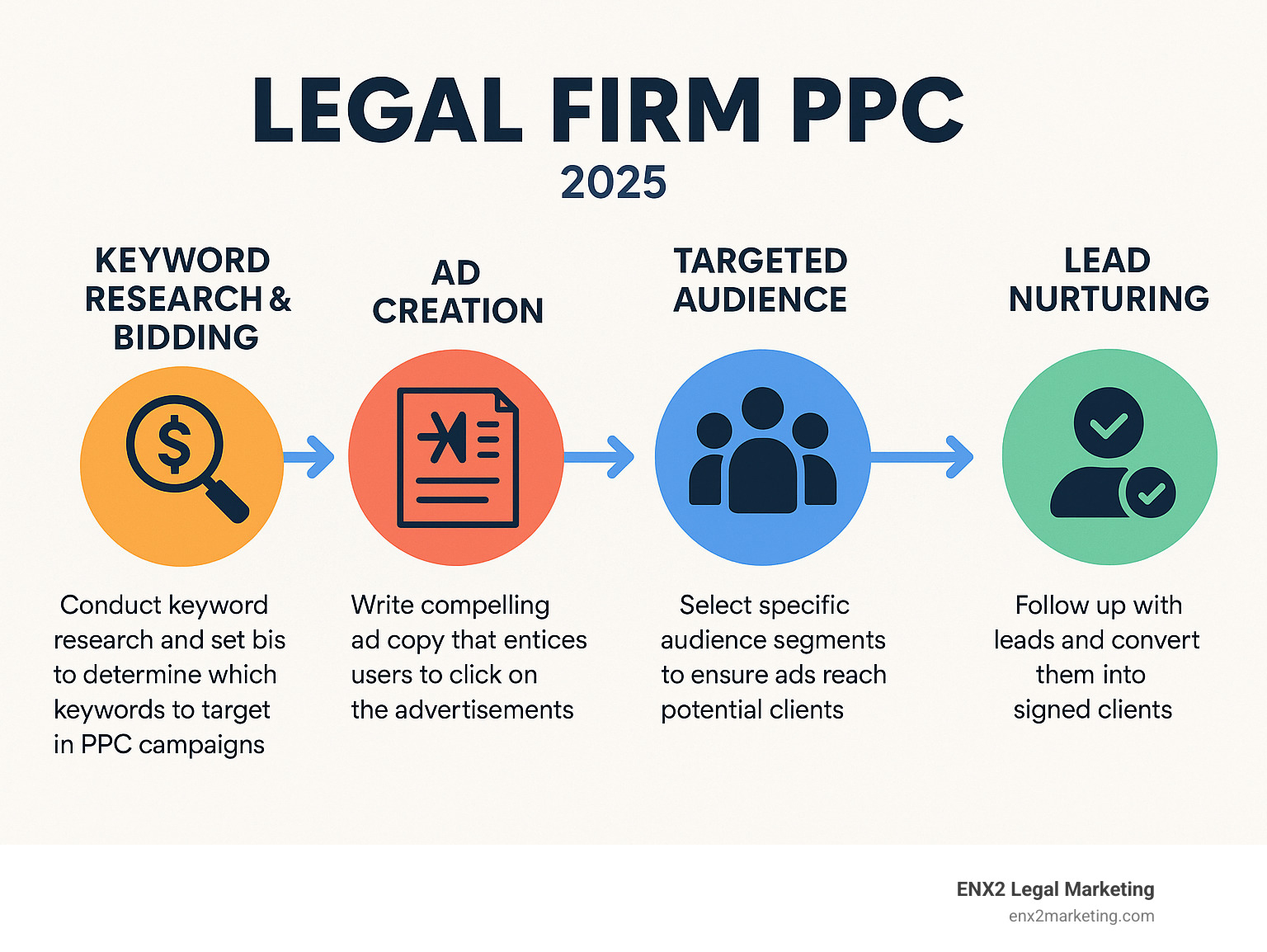 LEGAL FIRM PPC
2025

KEYWORD RESEARCH & BIDDING

Conduct keyword research and set bis to determine which keywords to target in PPC campaigns

AD CREATION

Write compelling ad copy that entices users to click on the advertisements

TARGETED AUDIENCE

Select specific audience segments to ensure ads reach potential clients

LEAD NURTURING

Follow up with leads and convert them into signed clients

ENX2 Legal Marketing
enx2marketing.com