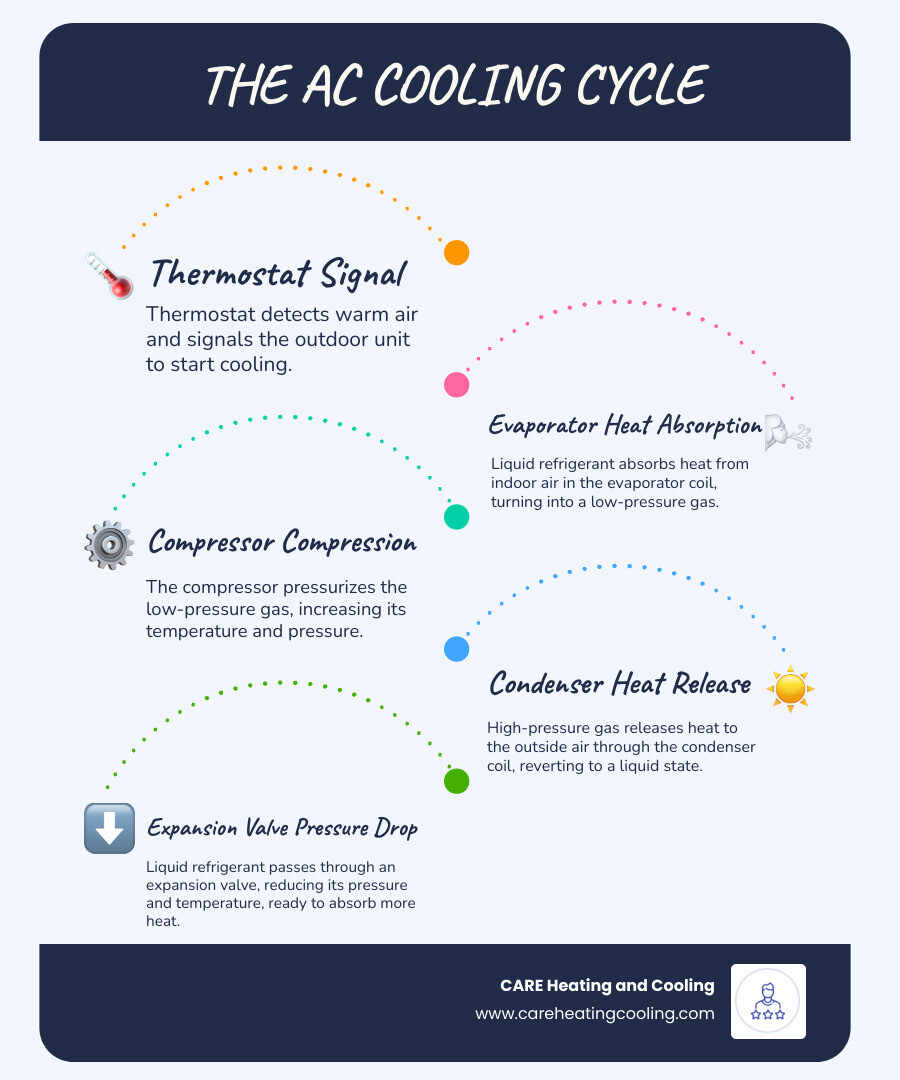 THE AC COOLING CYCLE

Thermostat Signal

Thermostat detects warm air and signals the outdoor unit to start cooling.

Evaporator Heat Absorption

Liquid refrigerant absorbs heat from indoor air in the evaporator coil, turning into a low-pressure gas.

Compressor Compression

The compressor pressurizes the low-pressure gas, increasing its temperature and pressure.

Condenser Heat Release

High-pressure gas releases heat to the outside air through the condenser coil, reverting to a liquid state.

Expansion Valve Pressure Drop

Liquid refrigerant passes through an expansion valve, reducing its pressure and temperature, ready to absorb more heat.

CARE Heating and Cooling
www.careheatingcooling.com