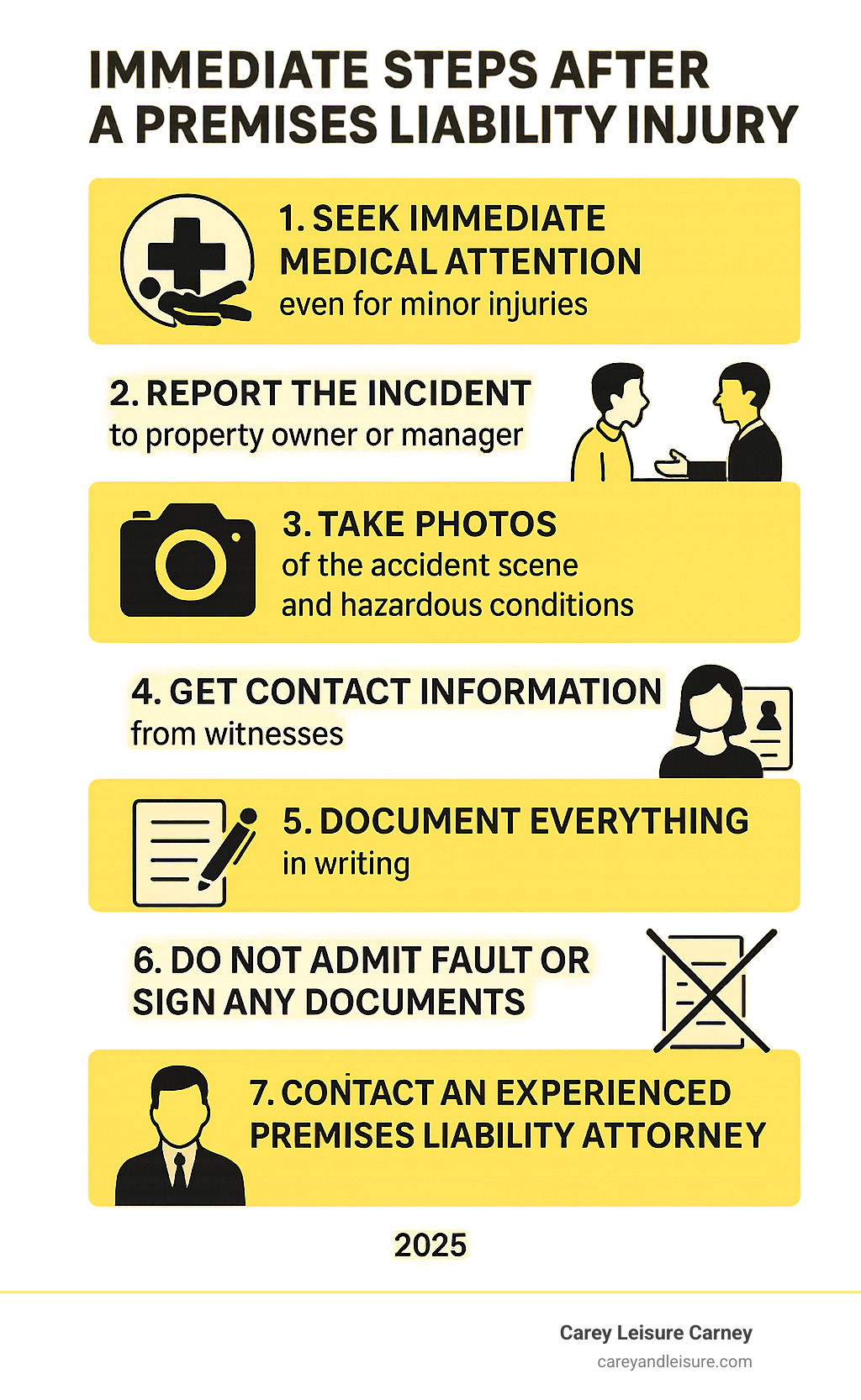 IMMEDIATE STEPS AFTER A PREMISES LIABILITY INJURY

1. SEEK IMMEDIATE MEDICAL ATTENTION
even for minor injuries

2. REPORT THE INCIDENT
to property owner or manager

3. TAKE PHOTOS
of the accident scene
and hazardous conditions

4. GET CONTACT INFORMATION
from witnesses

5. DOCUMENT EVERYTHING
in writing

6. DO NOT ADMIT FAULT OR SIGN ANY DOCUMENTS

7. CONTACT AN EXPERIENCED PREMISES LIABILITY ATTORNEY

2025

Carey Leisure Carney
careyandleisure.com