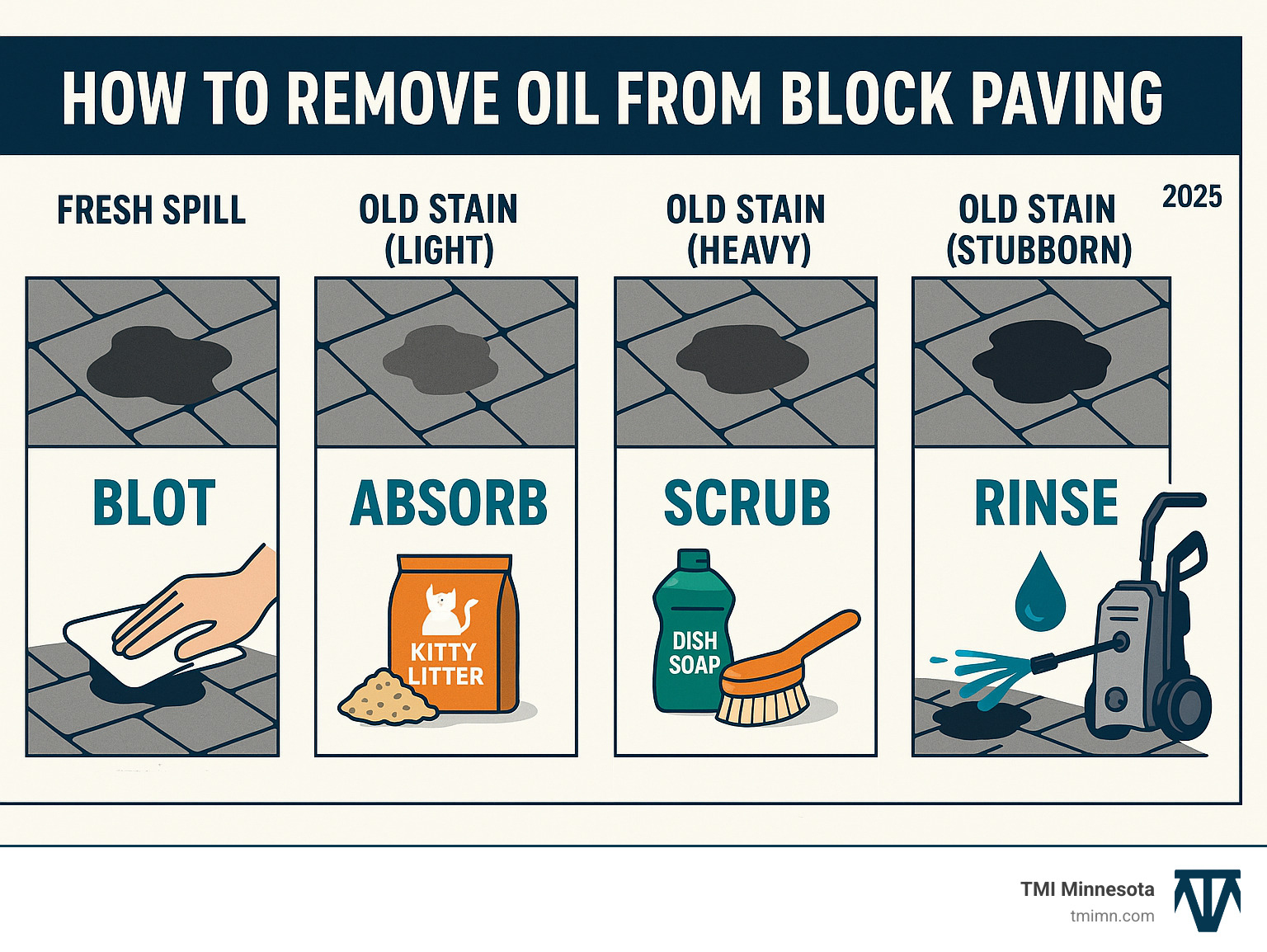 HOW TO REMOVE OIL FROM BLOCK PAVING

2025

FRESH SPILL

BLOT

OLD STAIN (LIGHT)

ABSORB

KITTY LITTER

OLD STAIN (HEAVY)

SCRUB

DISH SOAP

OLD STAIN (STUBBORN)

RINSE

TMI Minnesota
tmimn.com