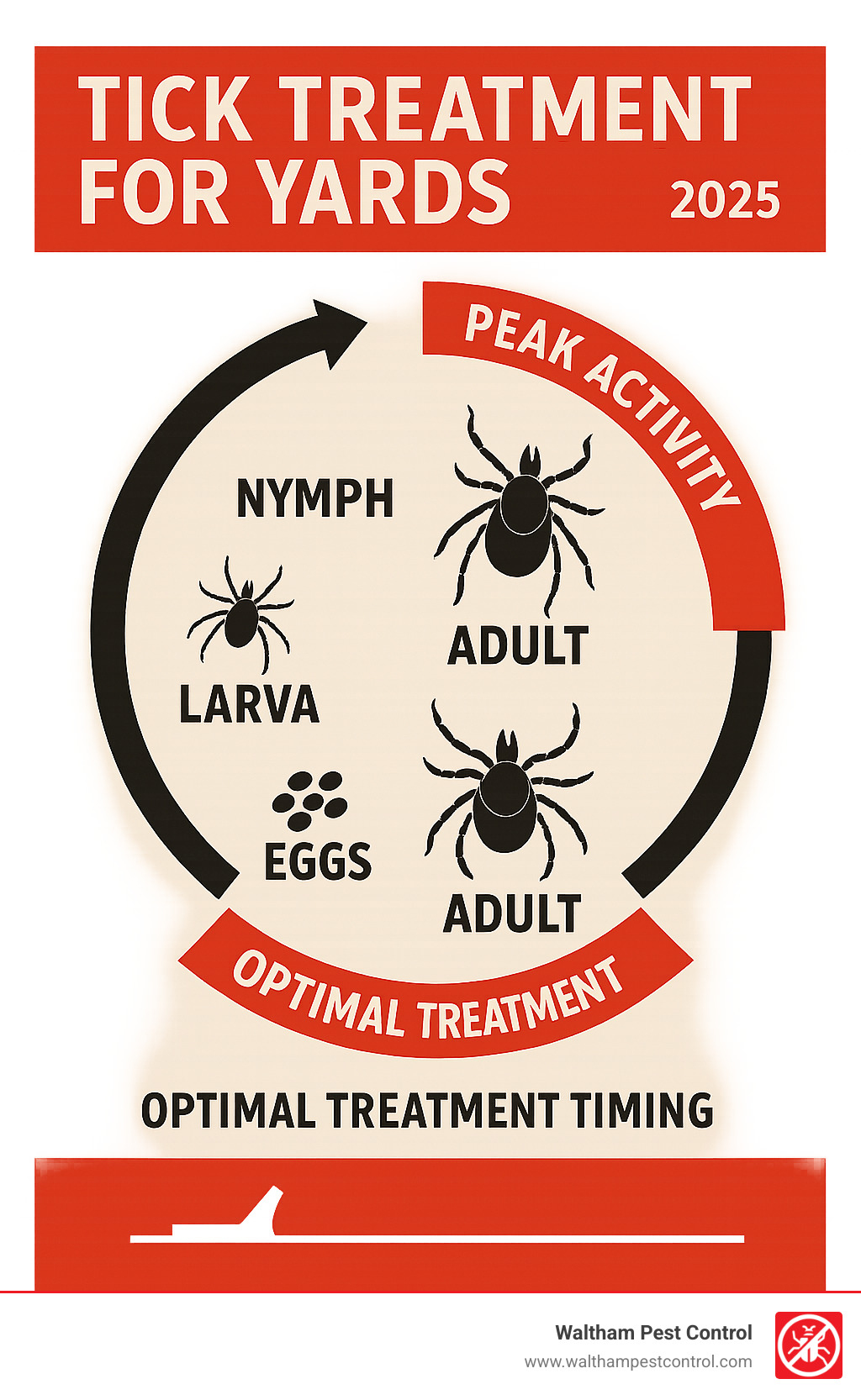 TICK TREATMENT FOR YARDS 2025

PEAK ACTIVITY

NYMPH

ADULT

LARVA

EGGS

ADULT

OPTIMAL TREATMENT

OPTIMAL TREATMENT TIMING

Waltham Pest Control
www.walthampestcontrol.com