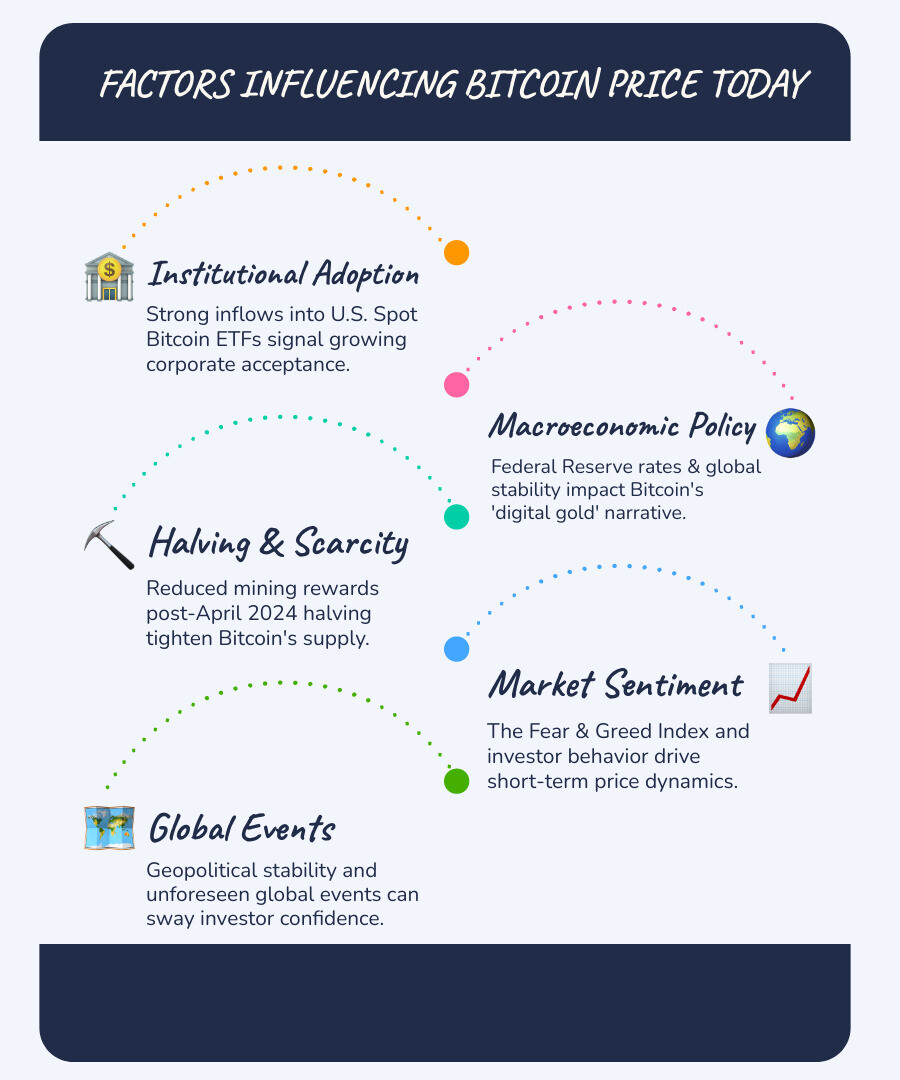 FACTORS INFLUENCING BITCOIN PRICE TODAY

Institutional Adoption

Strong inflows into U.S. Spot Bitcoin ETFs signal growing corporate acceptance.

Macroeconomic Policy

Federal Reserve rates & global stability impact Bitcoin's 'digital gold' narrative.

Halving & Scarcity

Reduced mining rewards post-April 2024 halving tighten Bitcoin's supply.

Market Sentiment

The Fear & Greed Index and investor behavior drive short-term price dynamics.

Global Events

Geopolitical stability and unforeseen global events can sway investor confidence.