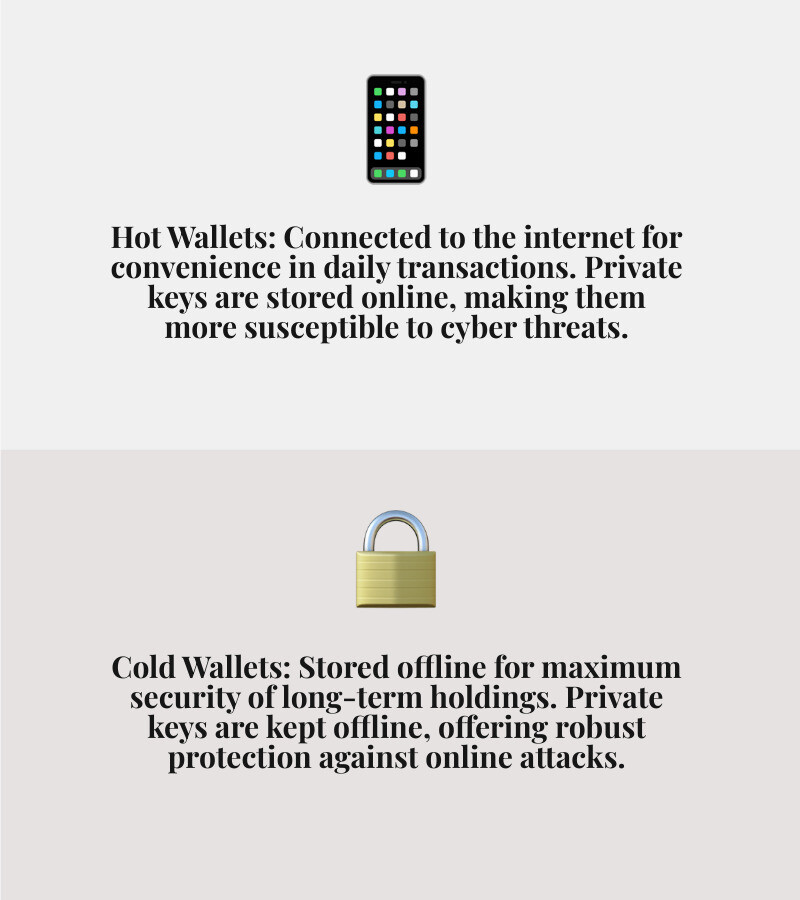 Hot Wallets: Connected to the internet for convenience in daily transactions. Private keys are stored online, making them more susceptible to cyber threats.

Cold Wallets: Stored offline for maximum security of long-term holdings. Private keys are kept offline, offering robust protection against online attacks.