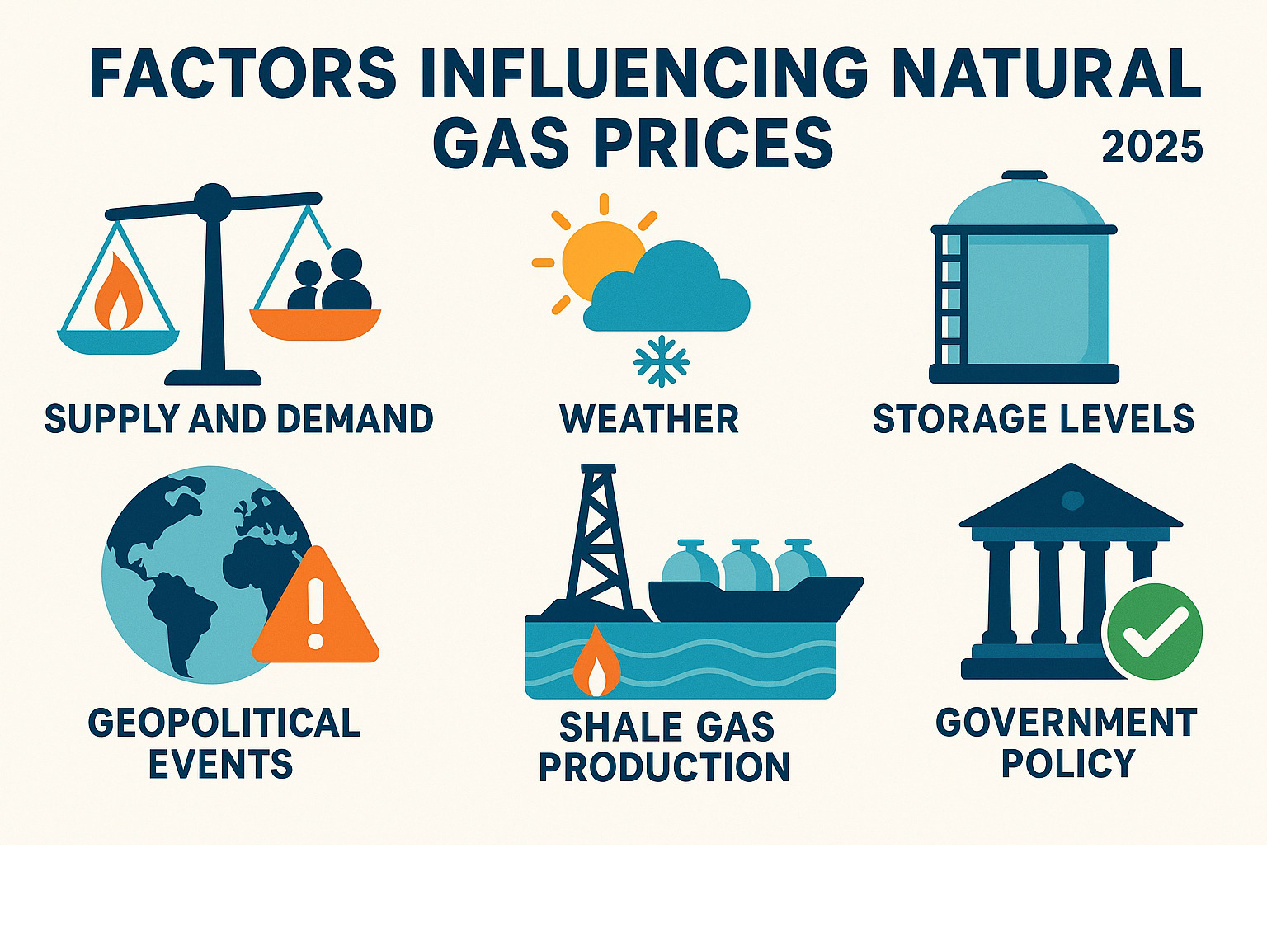 FACTORS INFLUENCING NATURAL GAS PRICES

2025

SUPPLY AND DEMAND

WEATHER

STORAGE LEVELS

GEOPOLITICAL EVENTS

SHALE GAS PRODUCTION

GOVERNMENT POLICY