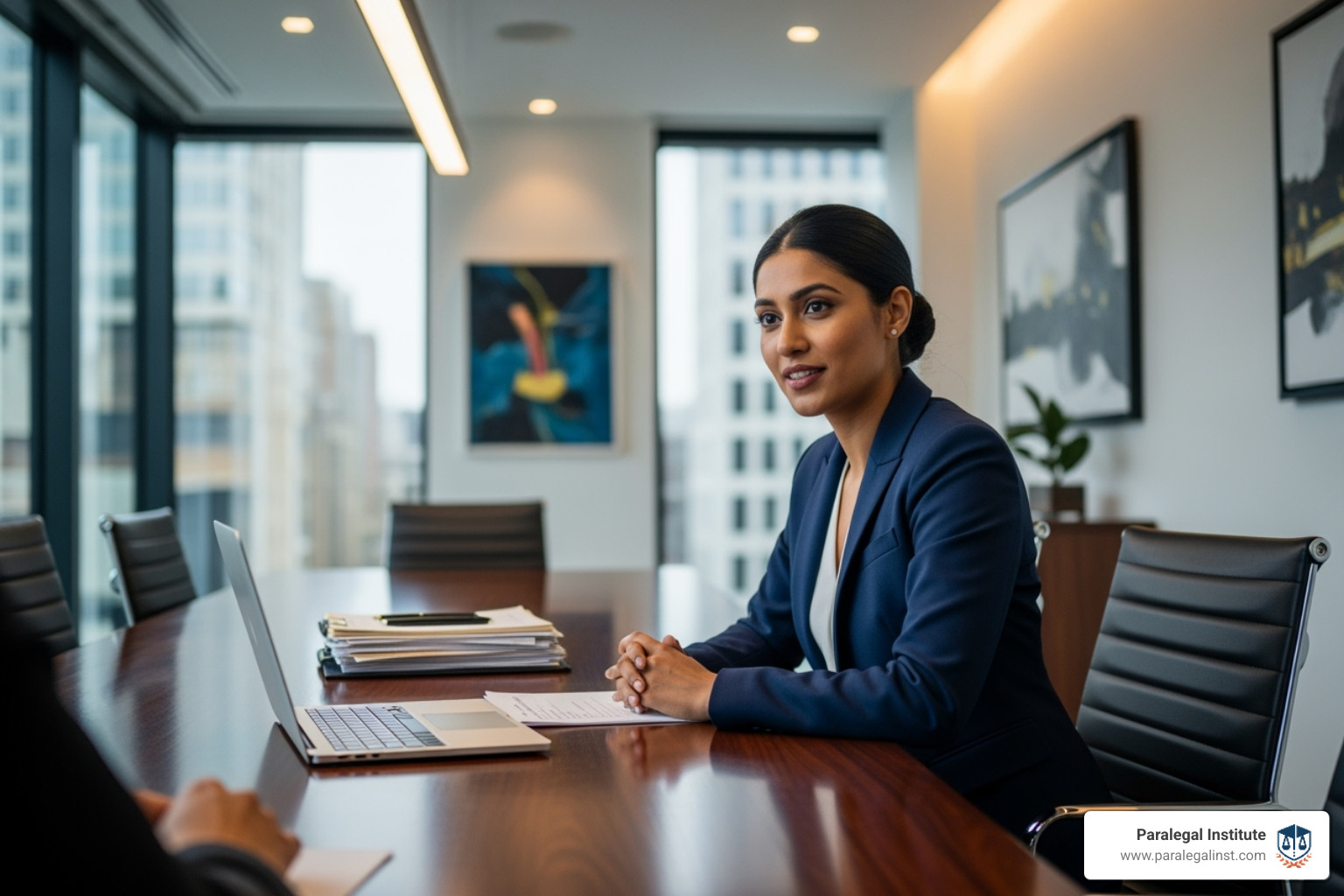 Paralegal Institute
www.paralegalinst.com