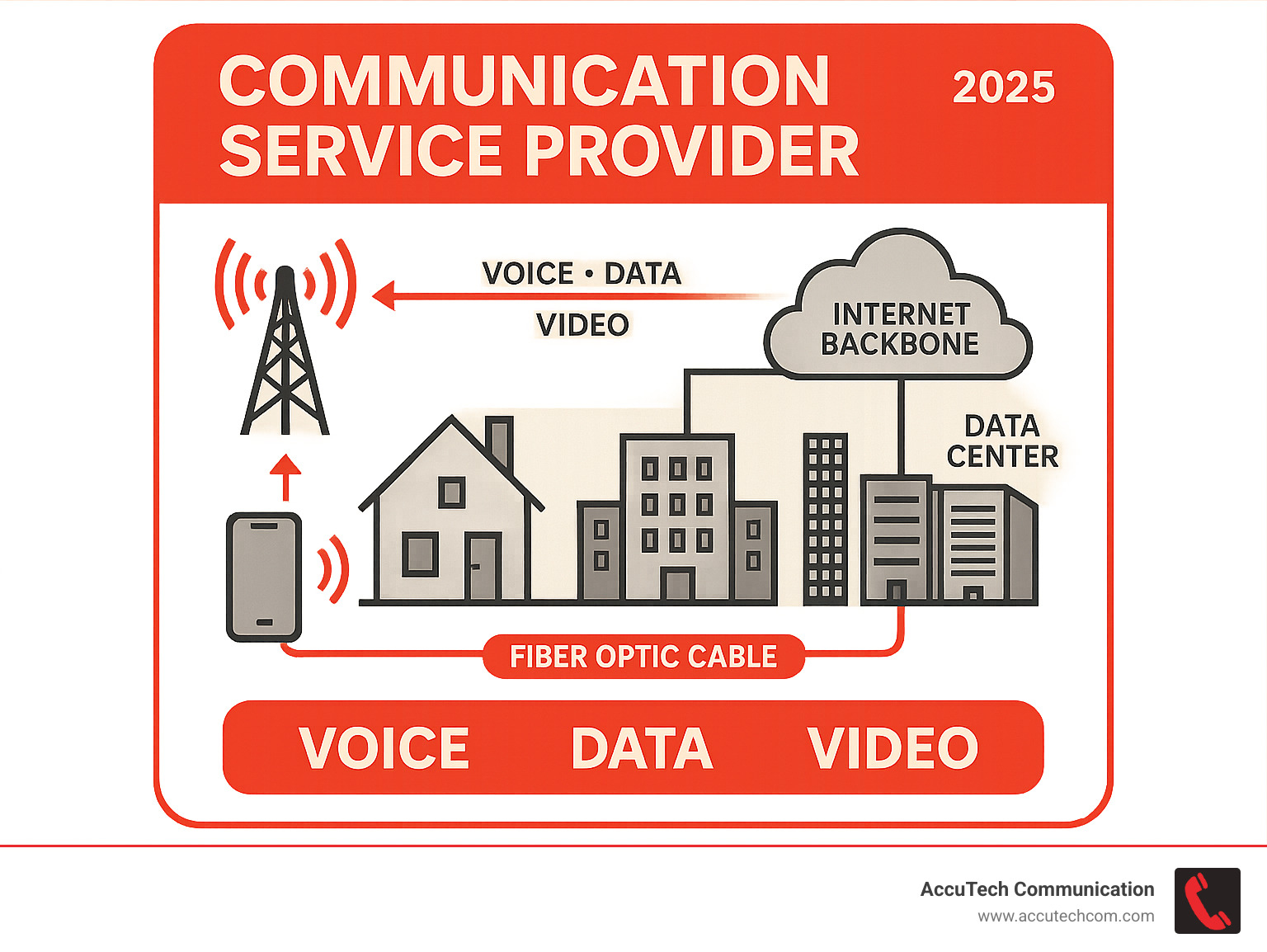 COMMUNICATION SERVICE PROVIDER

2025

VOICE • DATA
VIDEO

INTERNET BACKBONE

DATA CENTER

FIBER OPTIC CABLE

VOICE DATA VIDEO

AccuTech Communication
www.accutechcom.com