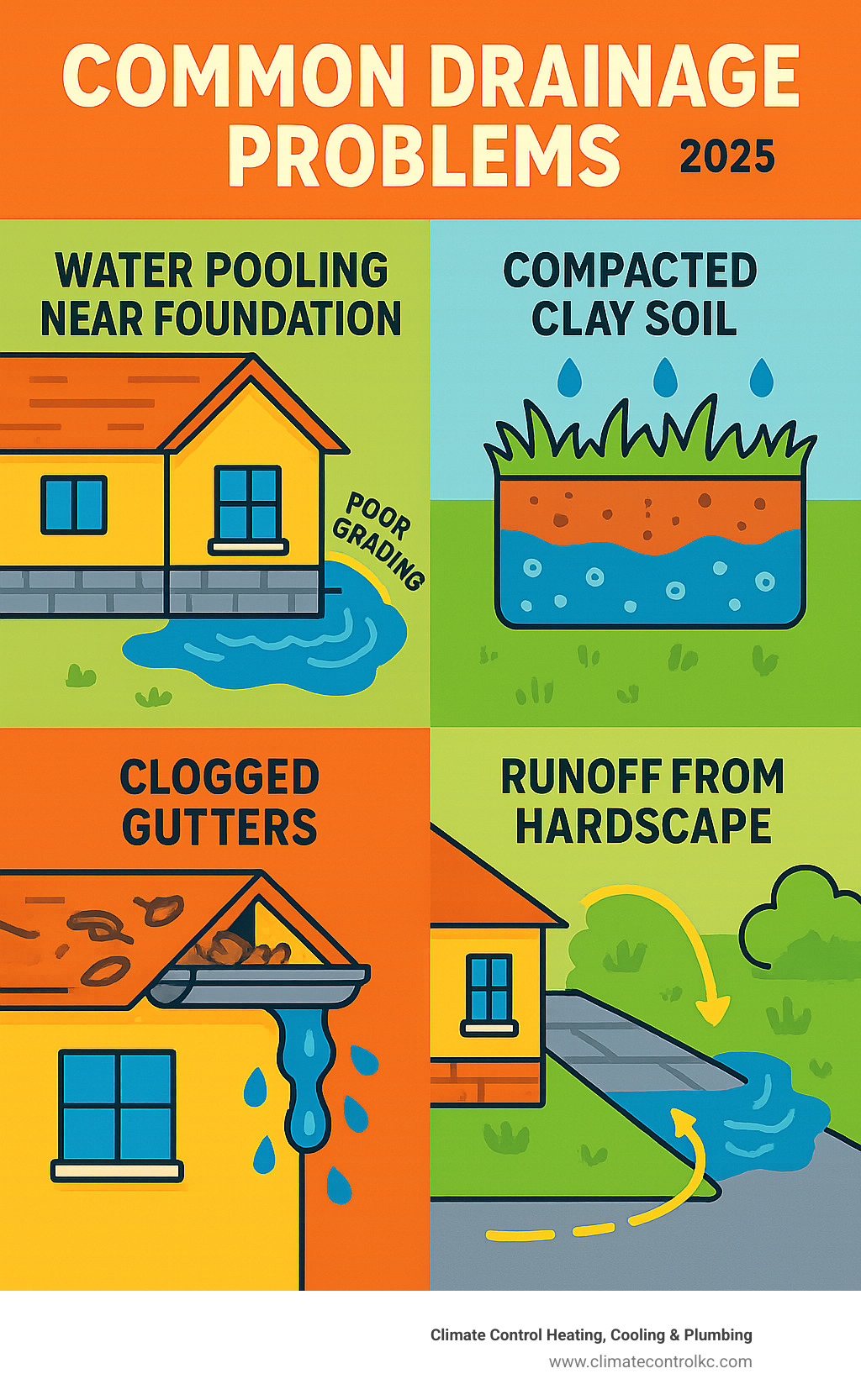 COMMON DRAINAGE PROBLEMS 2025

WATER POOLING NEAR FOUNDATION

POOR GRADING

COMPACTED CLAY SOIL

CLOGGED GUTTERS

RUNOFF FROM HARDSCAPE

Climate Control Heating, Cooling & Plumbing
www.climatecontrolkc.com