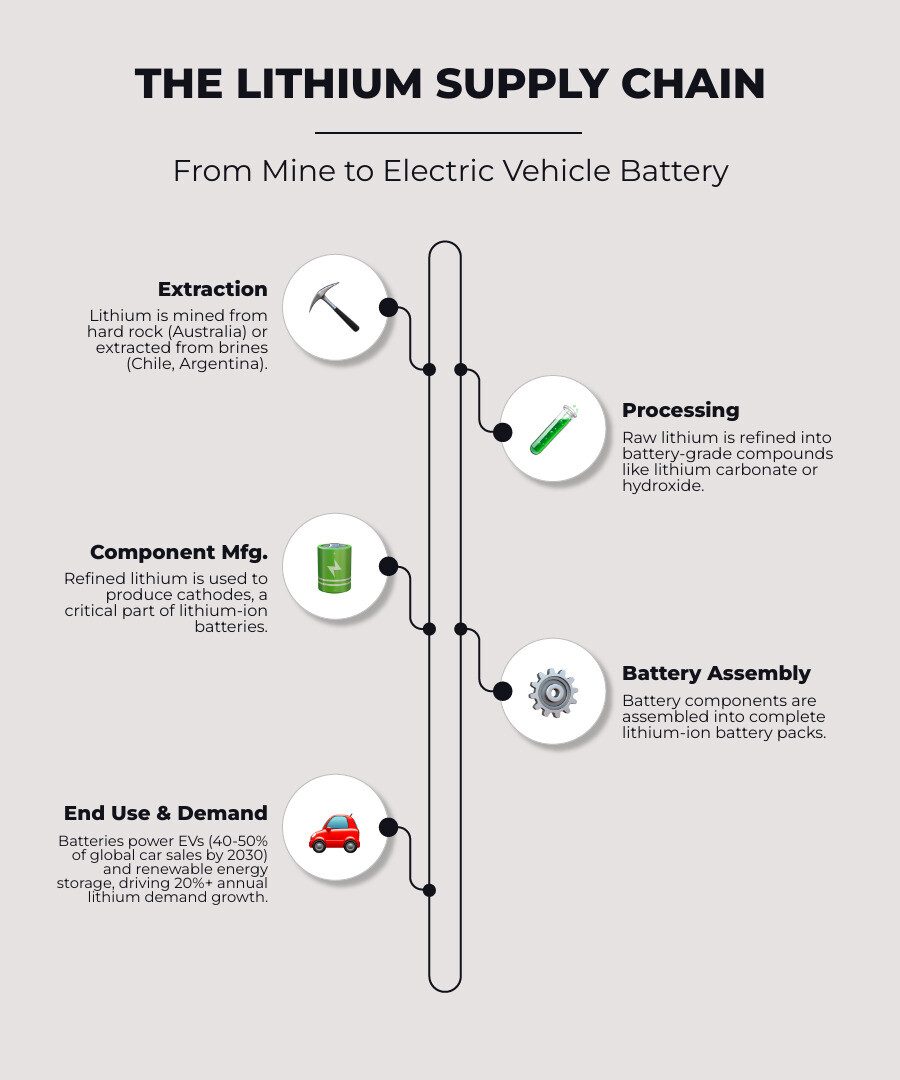 THE LITHIUM SUPPLY CHAIN

From Mine to Electric Vehicle Battery

Extraction
Lithium is mined from hard rock (Australia) or extracted from brines (Chile, Argentina).

Processing
Raw lithium is refined into battery-grade compounds like lithium carbonate or hydroxide.

Component Mfg.
Refined lithium is used to produce cathodes, a critical part of lithium-ion batteries.

Battery Assembly
Battery components are assembled into complete lithium-ion battery packs.

End Use & Demand
Batteries power EVs (40-50% of global car sales by 2030) and renewable energy storage, driving 20%+ annual lithium demand growth.