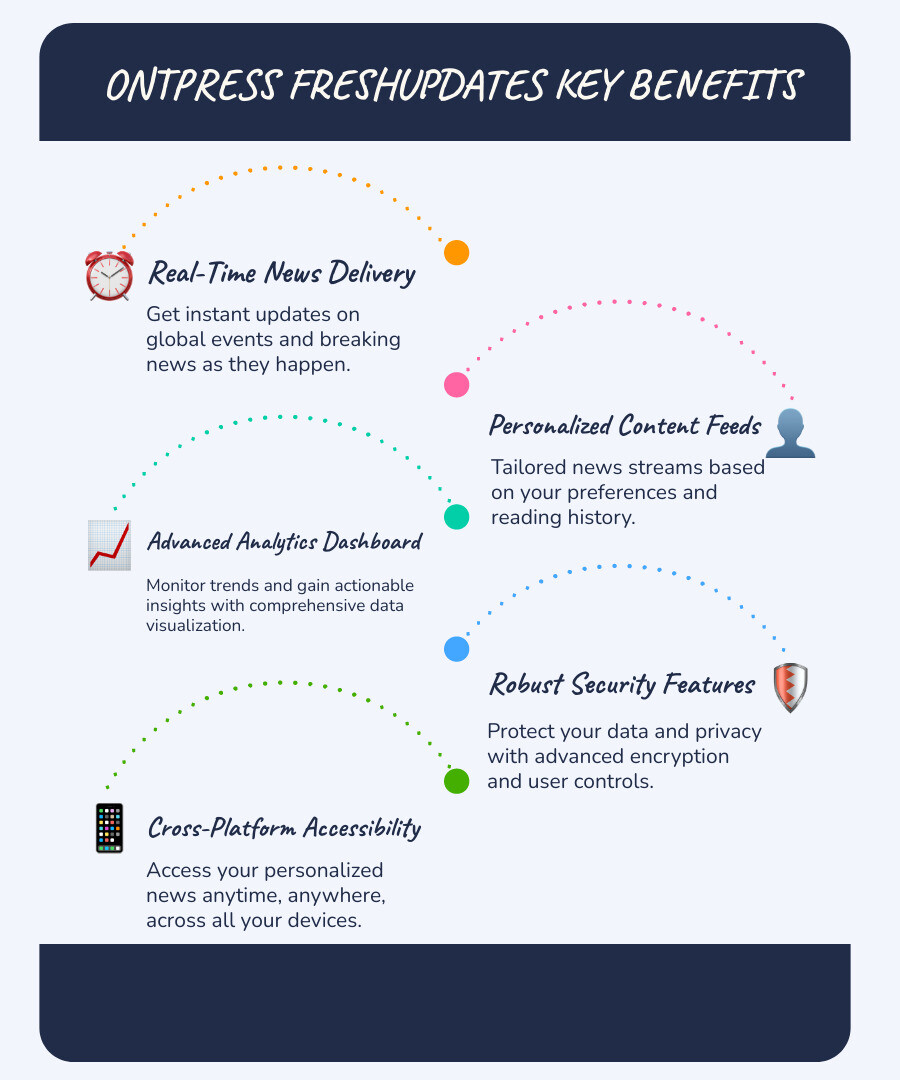 ONTPRESS FRESHUPDATES KEY BENEFITS

Real-Time News Delivery

Get instant updates on global events and breaking news as they happen.

Personalized Content Feeds

Tailored news streams based on your preferences and reading history.

Advanced Analytics Dashboard

Monitor trends and gain actionable insights with comprehensive data visualization.

Robust Security Features

Protect your data and privacy with advanced encryption and user controls.

Cross-Platform Accessibility

Access your personalized news anytime, anywhere, across all your devices.