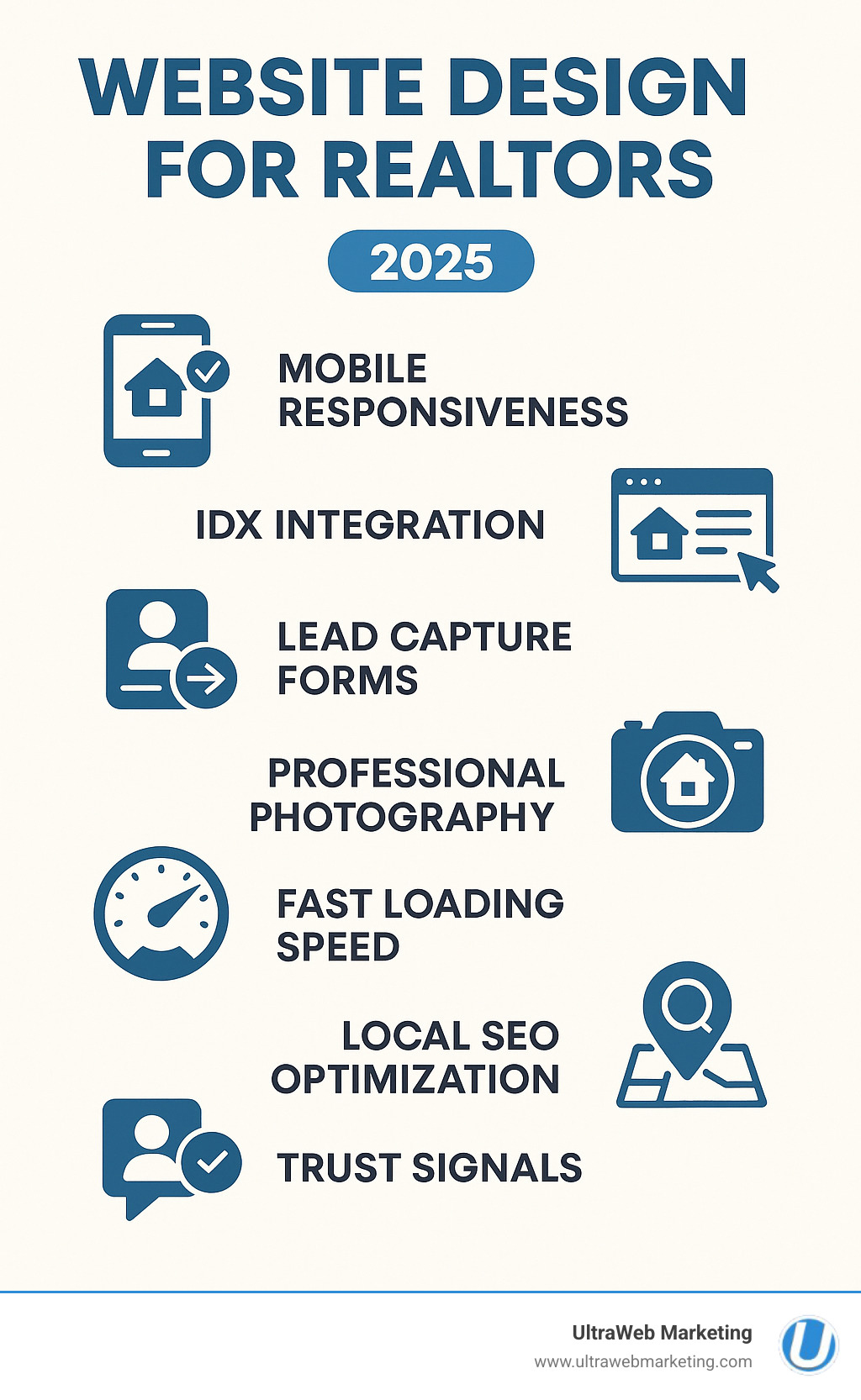 WEBSITE DESIGN FOR REALTORS

2025

MOBILE RESPONSIVENESS

IDX INTEGRATION

LEAD CAPTURE FORMS

PROFESSIONAL PHOTOGRAPHY

FAST LOADING SPEED

LOCAL SEO OPTIMIZATION

TRUST SIGNALS

UltraWeb Marketing
www.ultrawebmarketing.com