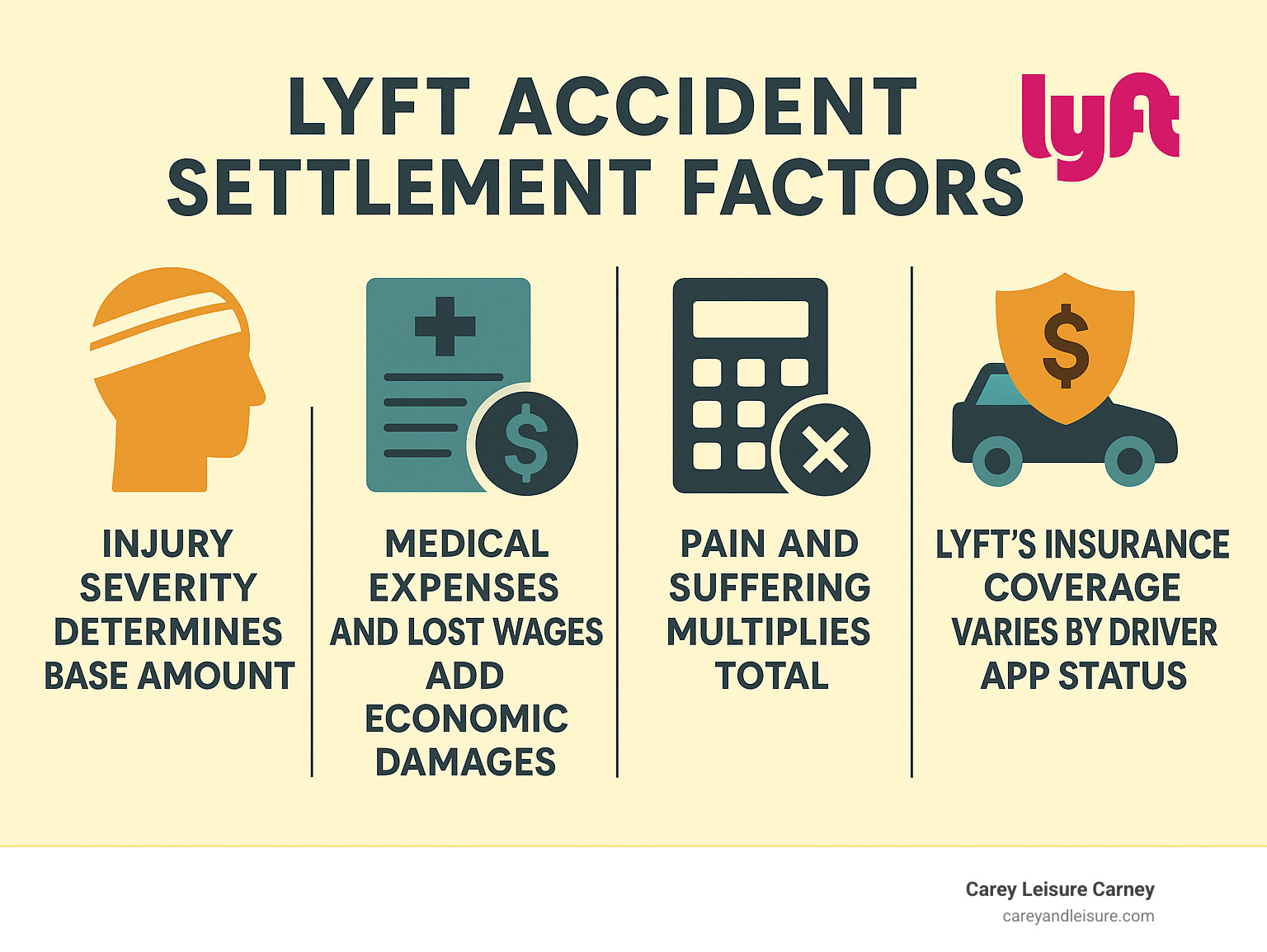 LYFT ACCIDENT SETTLEMENT FACTORS

lyft

INJURY SEVERITY DETERMINES BASE AMOUNT

MEDICAL EXPENSES AND LOST WAGES ADD ECONOMIC DAMAGES

PAIN AND SUFFERING MULTIPLIES TOTAL

LYFT'S INSURANCE COVERAGE VARIES BY DRIVER APP STATUS

Carey Leisure Carney
careyandleisure.com