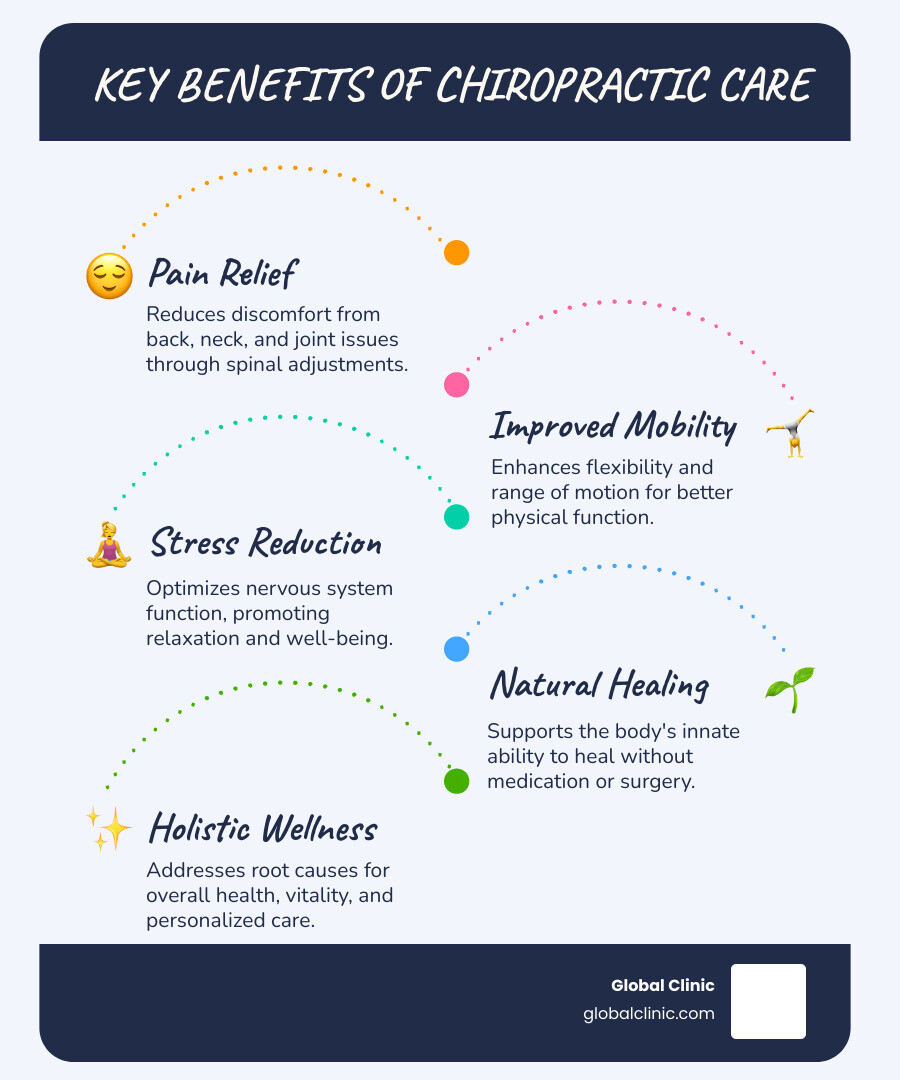 KEY BENEFITS OF CHIROPRACTIC CARE

Pain Relief
Reduces discomfort from back, neck, and joint issues through spinal adjustments.

Improved Mobility
Enhances flexibility and range of motion for better physical function.

Stress Reduction
Optimizes nervous system function, promoting relaxation and well-being.

Natural Healing
Supports the body's innate ability to heal without medication or surgery.

Holistic Wellness
Addresses root causes for overall health, vitality, and personalized care.

Global Clinic
globalclinic.com