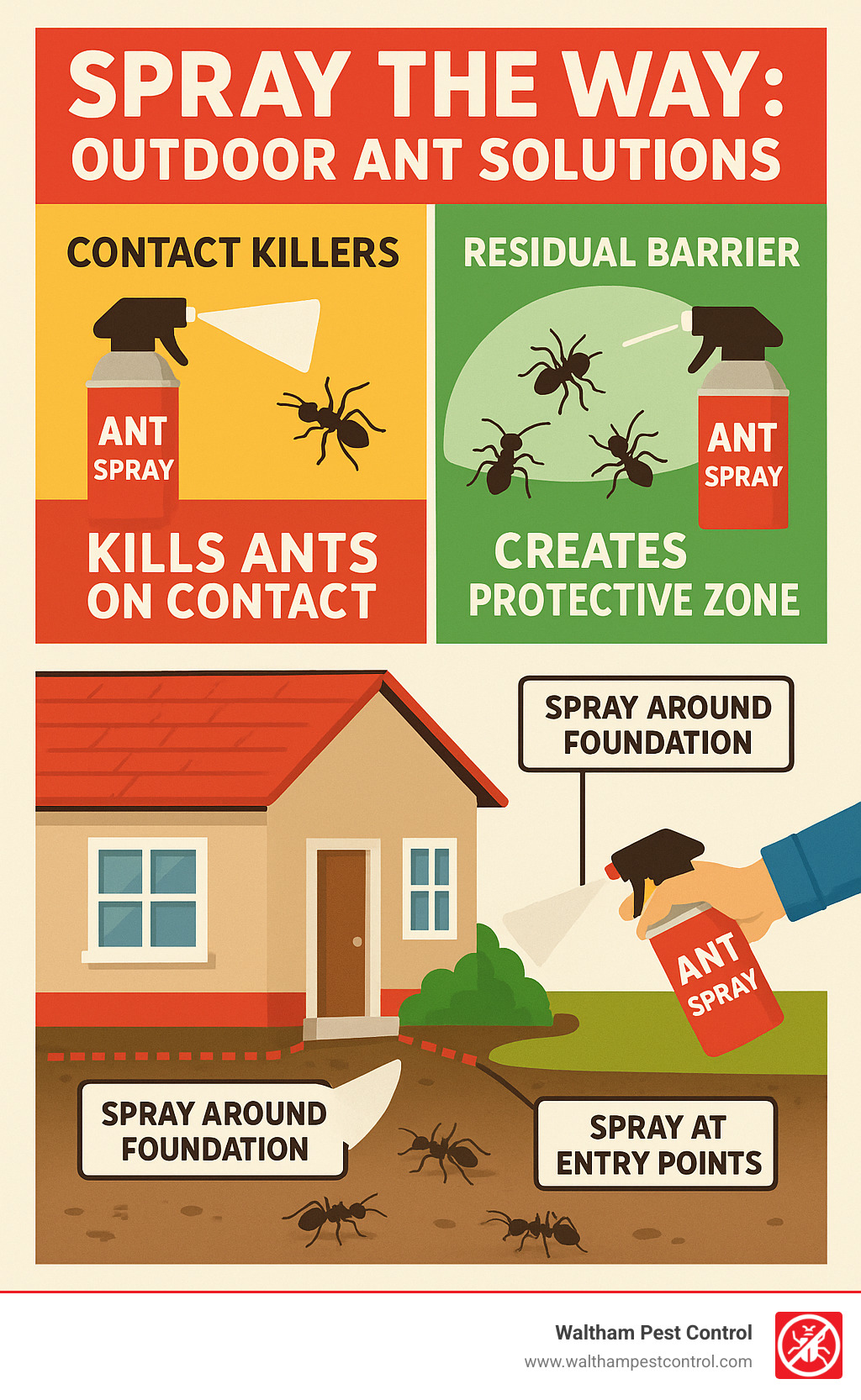 SPRAY THE WAY:
OUTDOOR ANT SOLUTIONS

CONTACT KILLERS

ANT SPRAY

KILLS ANTS ON CONTACT

RESIDUAL BARRIER

ANT SPRAY

CREATES PROTECTIVE ZONE

SPRAY AROUND FOUNDATION

ANT SPRAY

SPRAY AROUND FOUNDATION

SPRAY AT ENTRY POINTS

Waltham Pest Control
www.walthampestcontrol.com